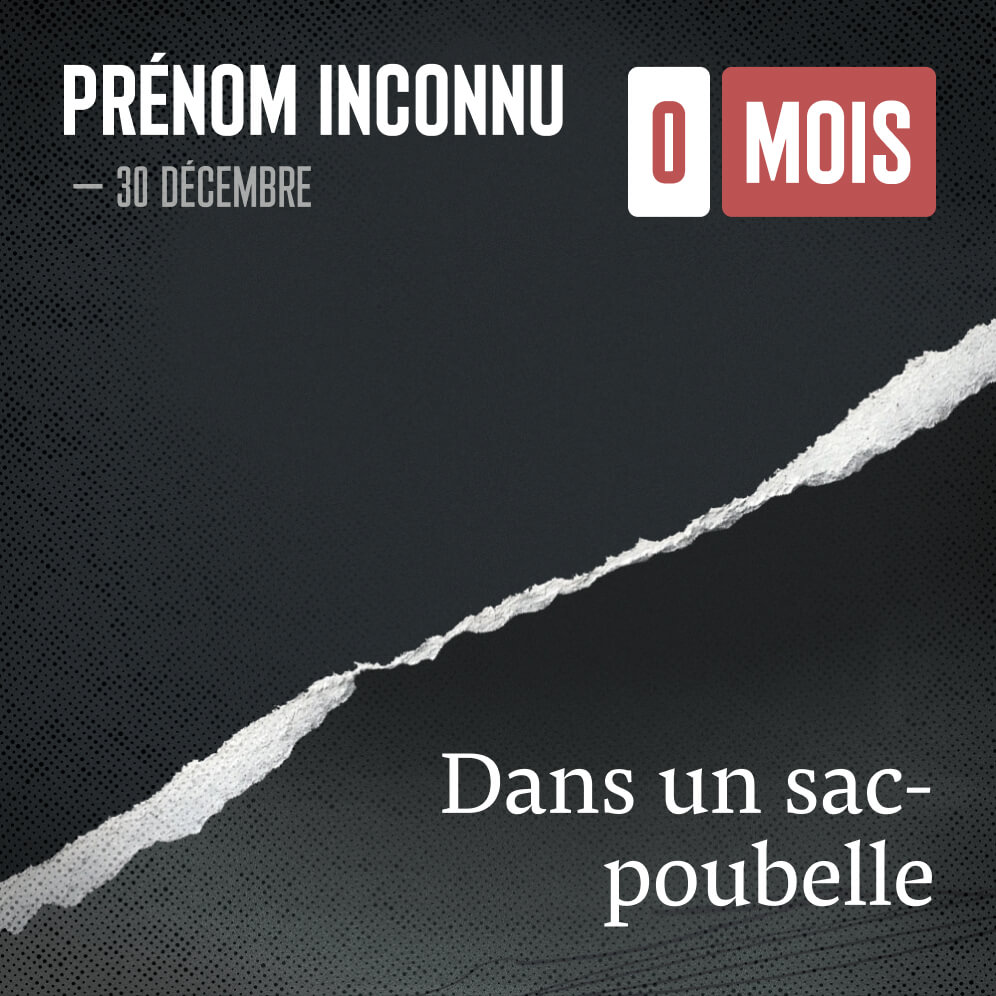 PRÉNOM INCONNU
— 30 DÉCEMBRE

0 MOIS

Dans un sac-poubelle