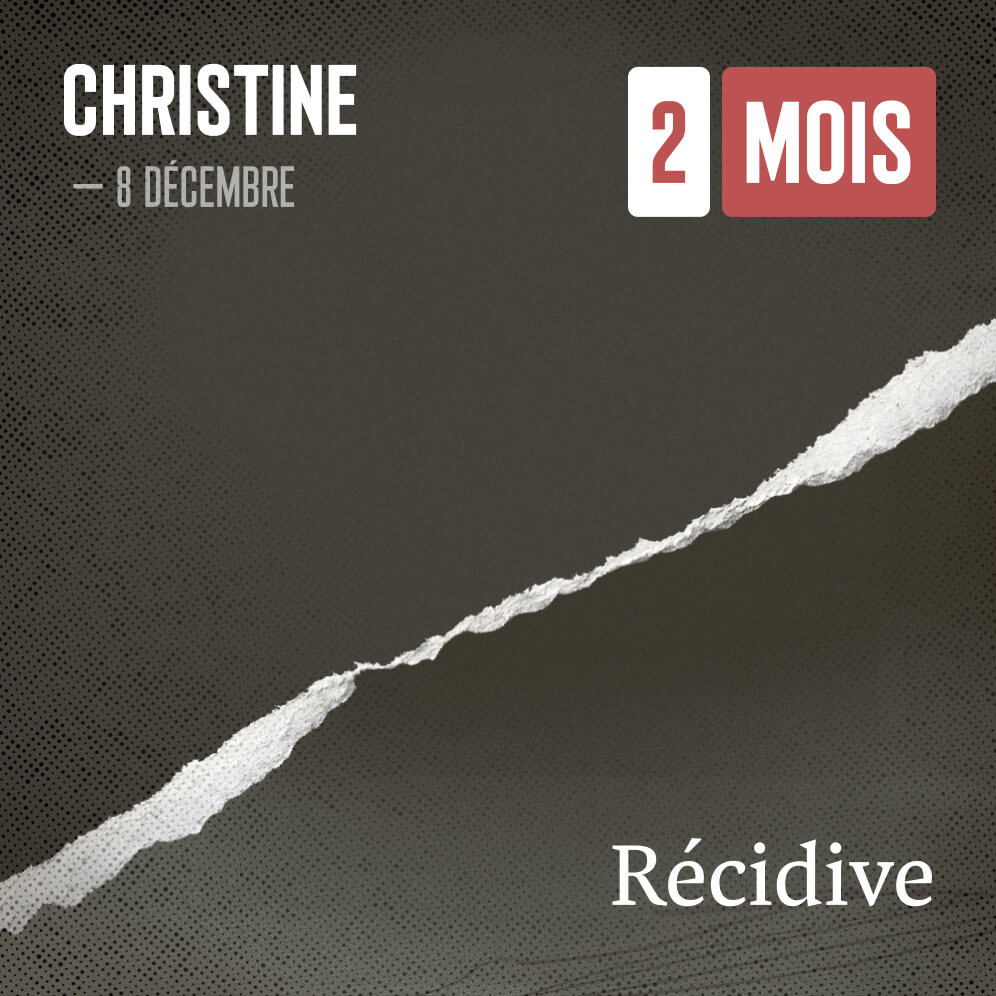 CHRISTINE
— 8 DÉCEMBRE

2 MOIS

Récidive