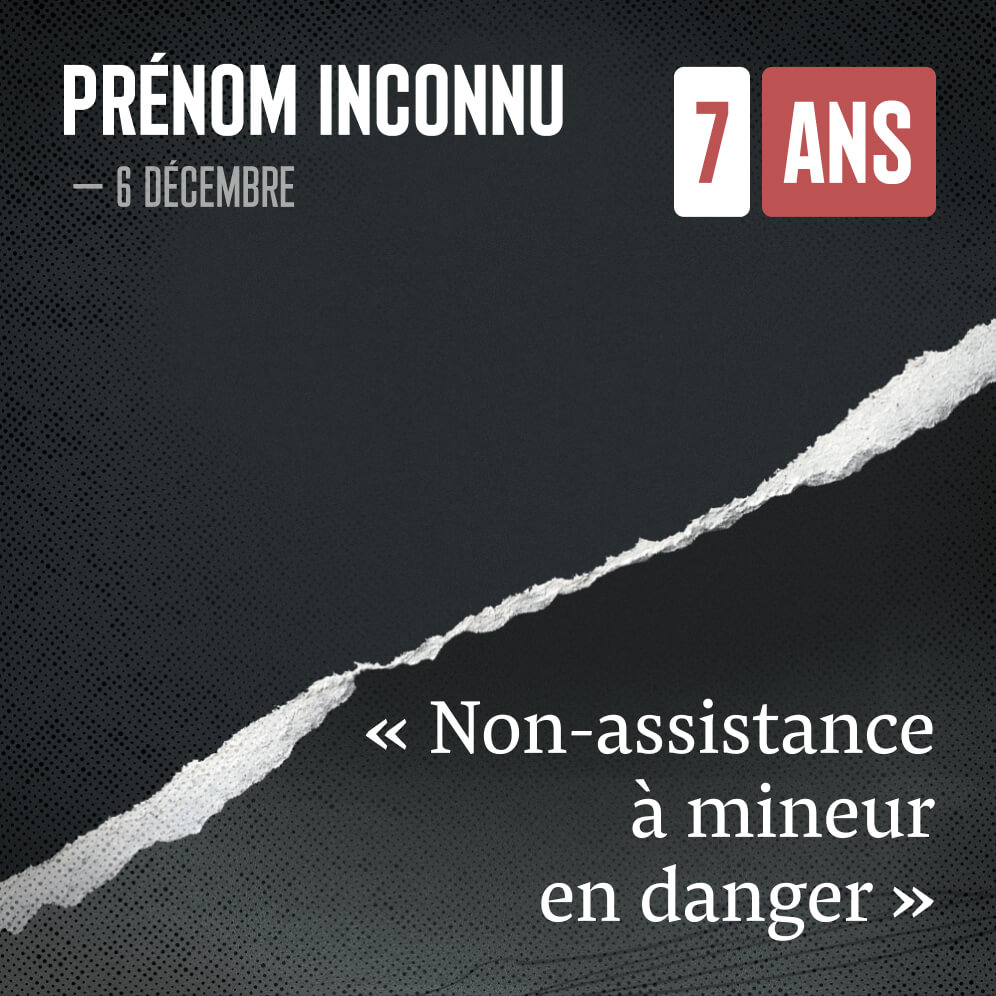 PRÉNOM INCONNU
— 6 DÉCEMBRE

7 ANS

« Non-assistance à mineur en danger »