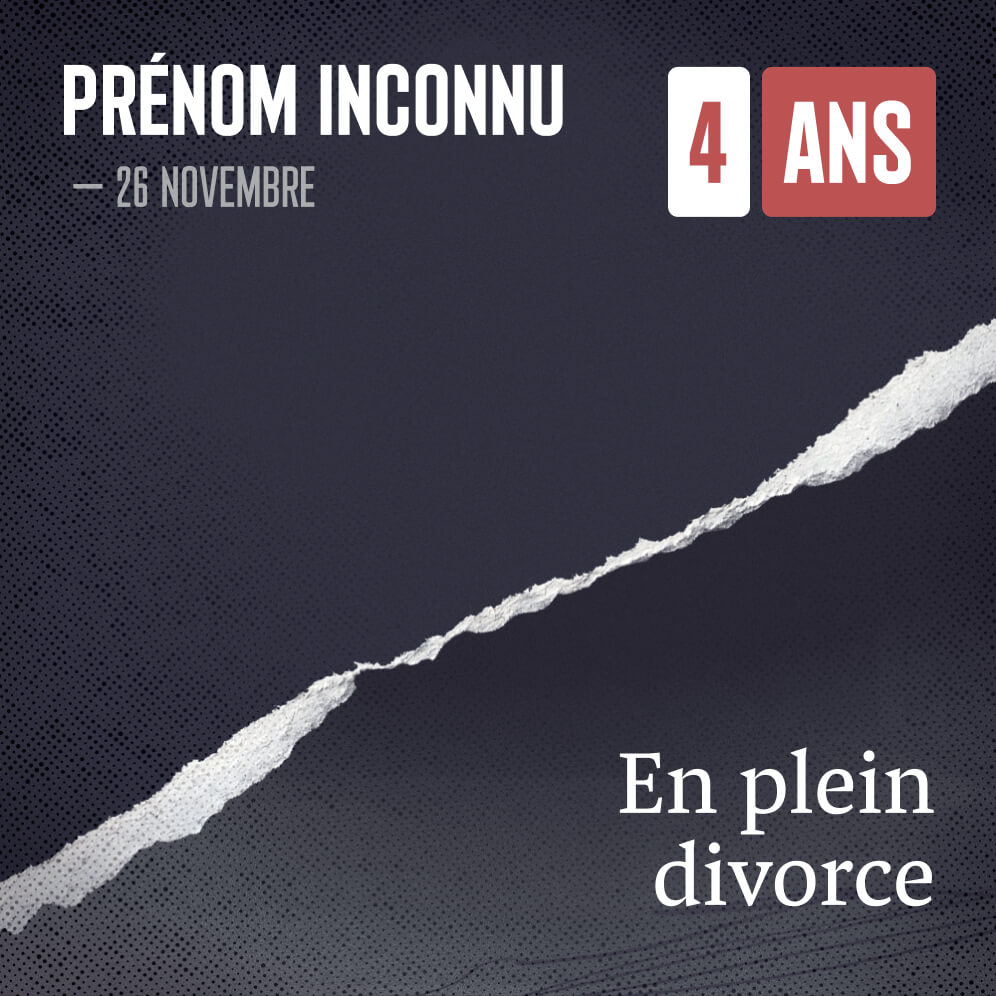 PRÉNOM INCONNU

— 26 NOVEMBRE

4 ANS

En plein divorce