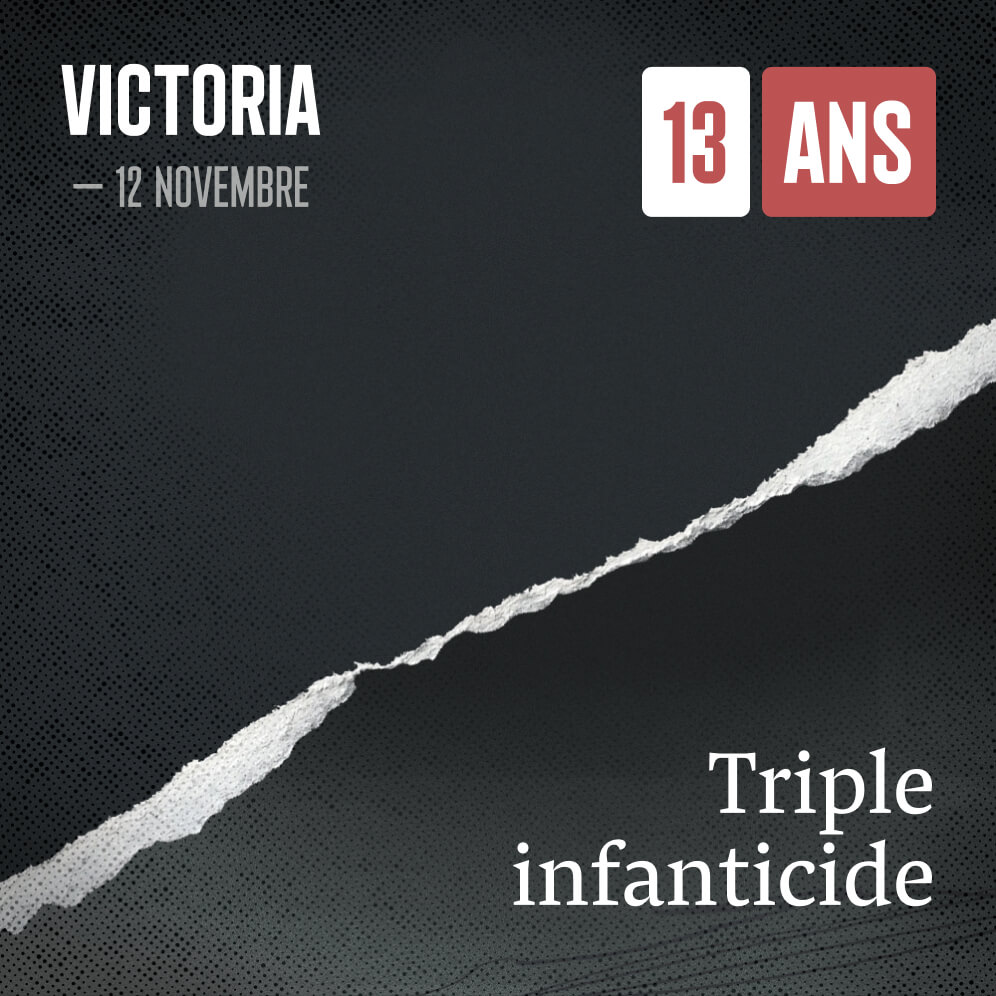 VICTORIA
— 12 NOVEMBRE

13 ANS

Triple infanticide