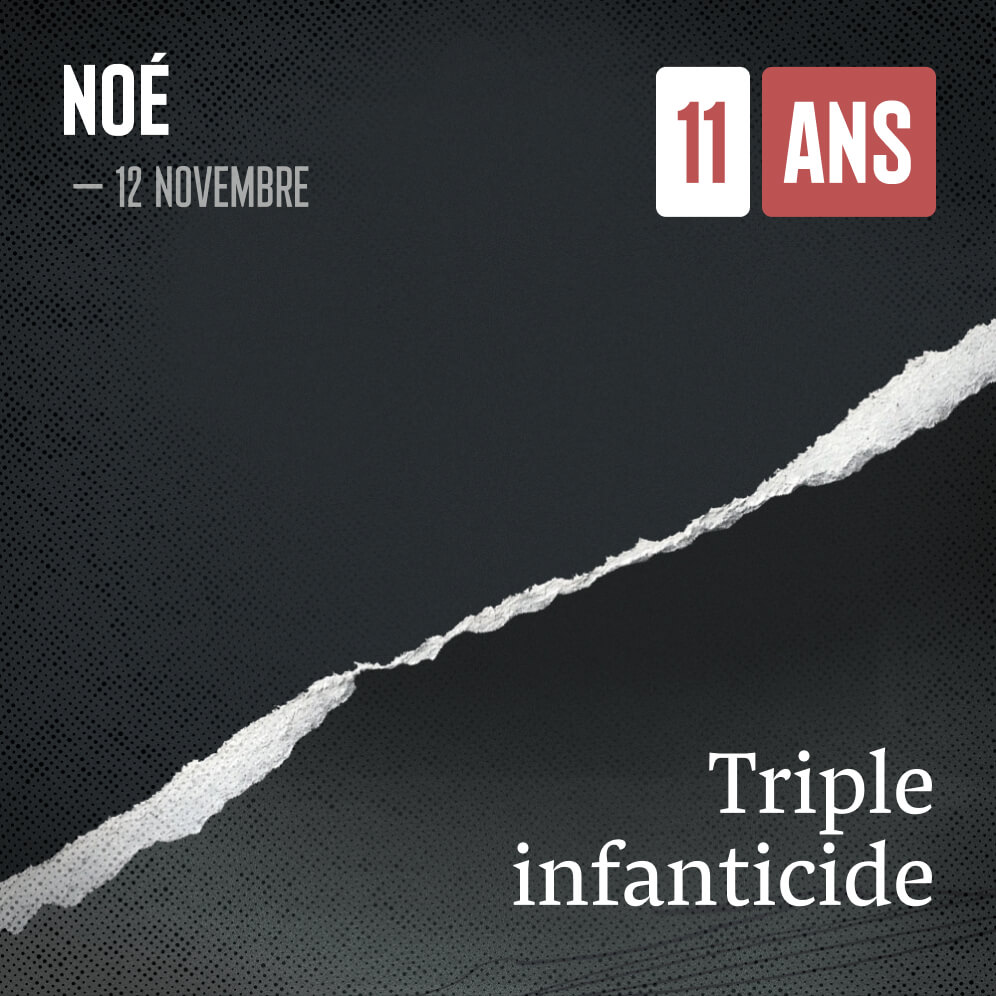 NOÉ
— 12 NOVEMBRE

11 ANS

Triple infanticide