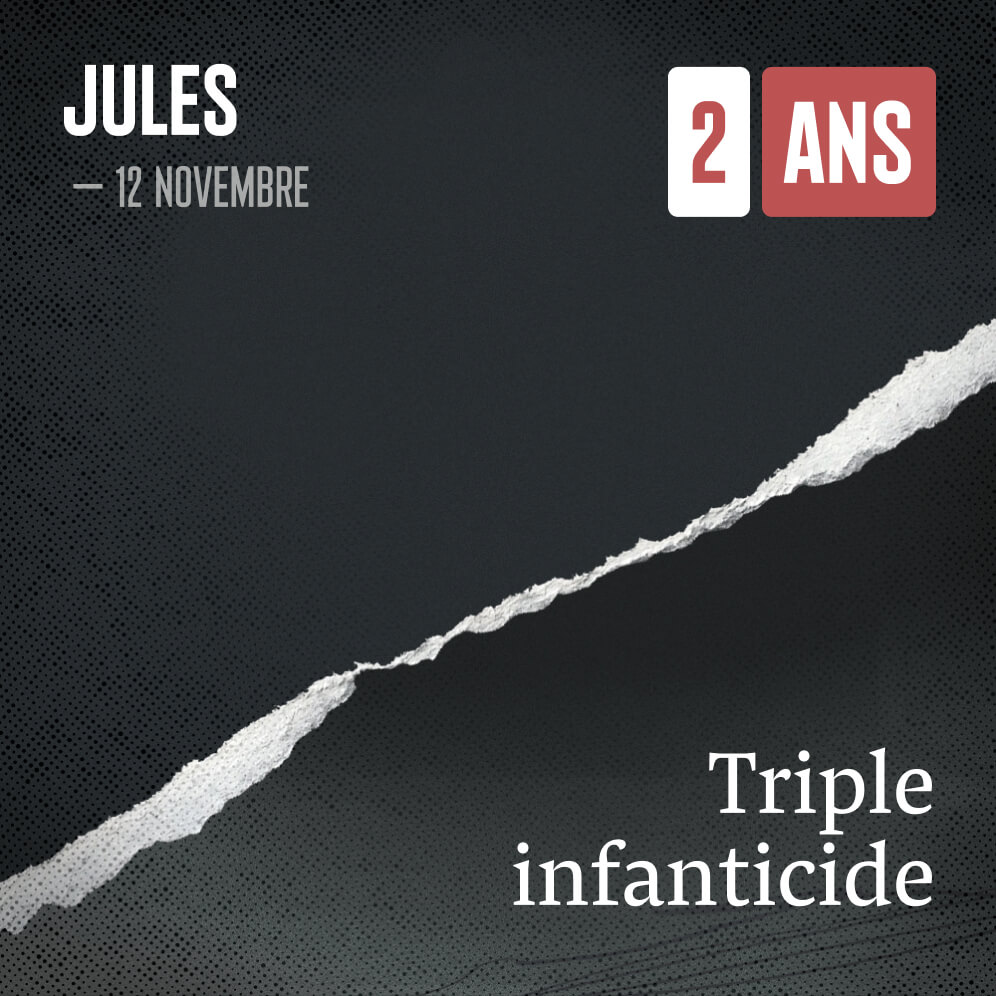 JULES
— 12 NOVEMBRE

2 ANS

Triple infanticide