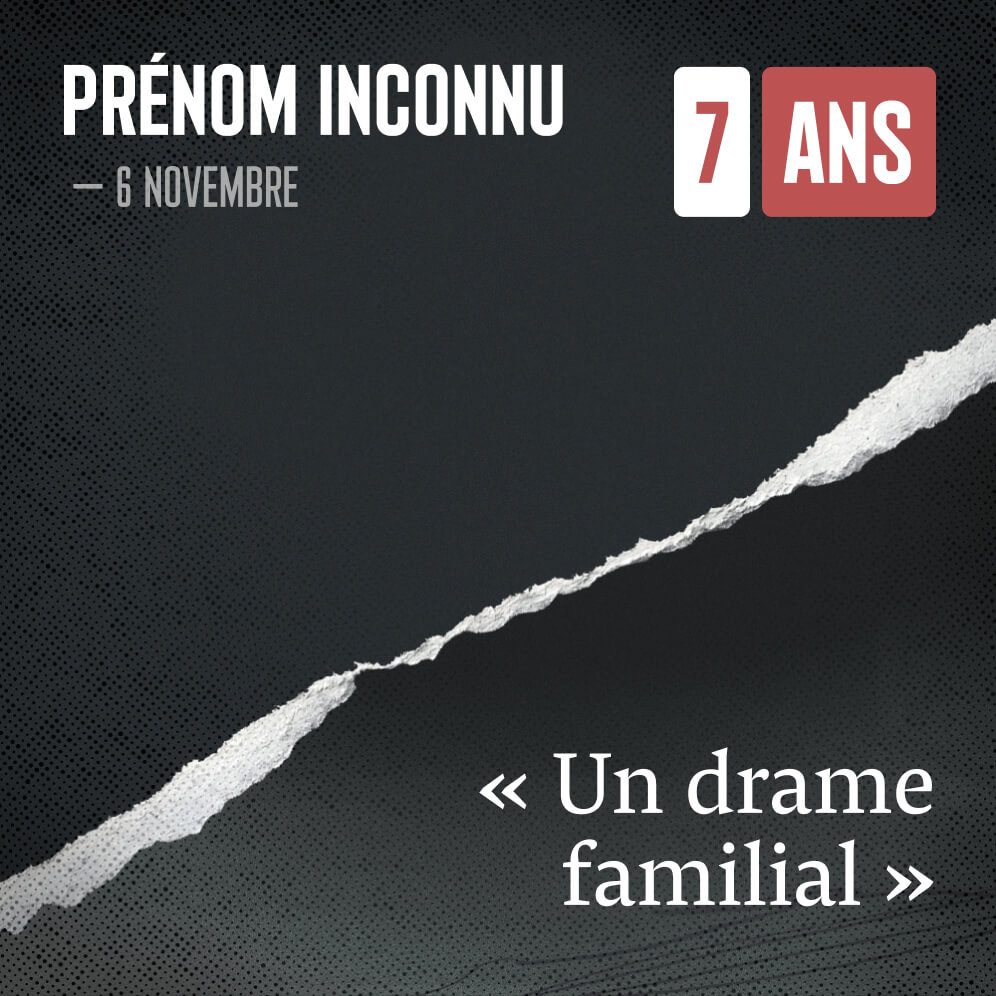 PRÉNOM INCONNU
— 6 NOVEMBRE

7 ANS

« Un drame familial »