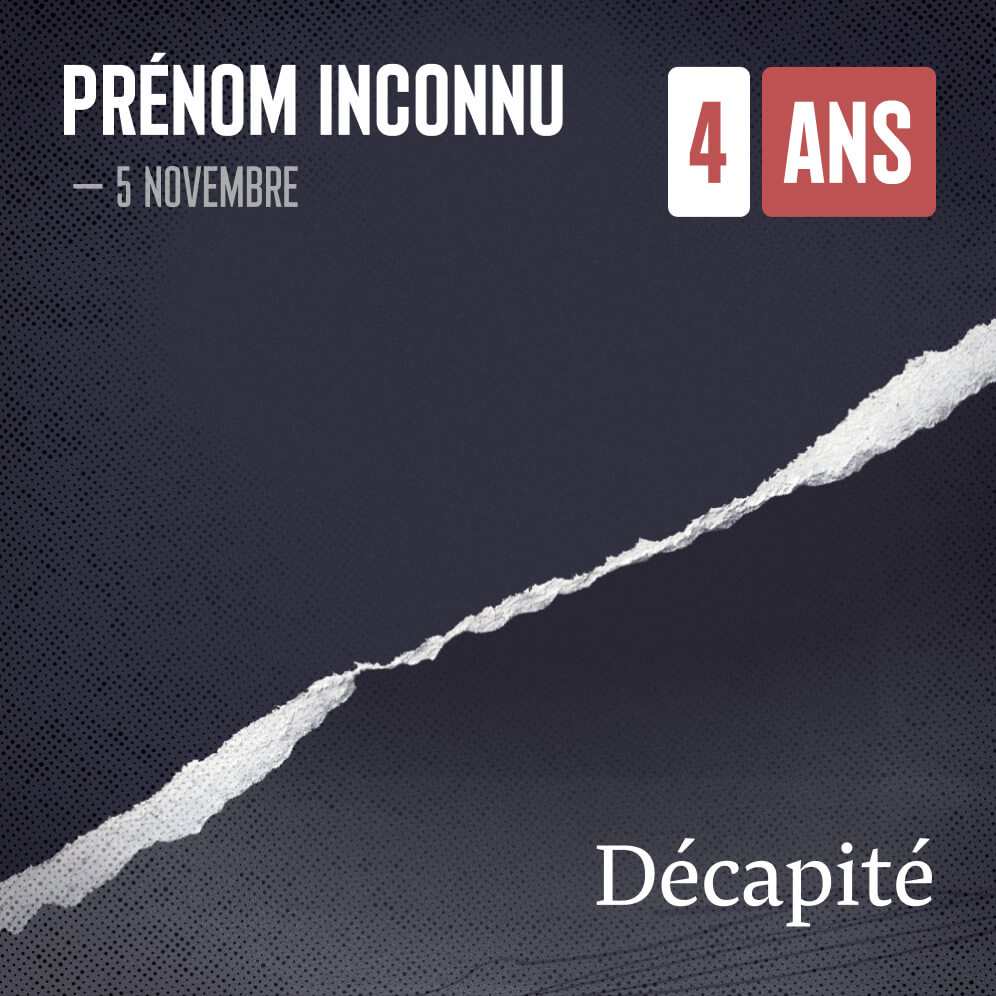 PRÉNOM INCONNU

— 5 NOVEMBRE

4 ANS

Décapité