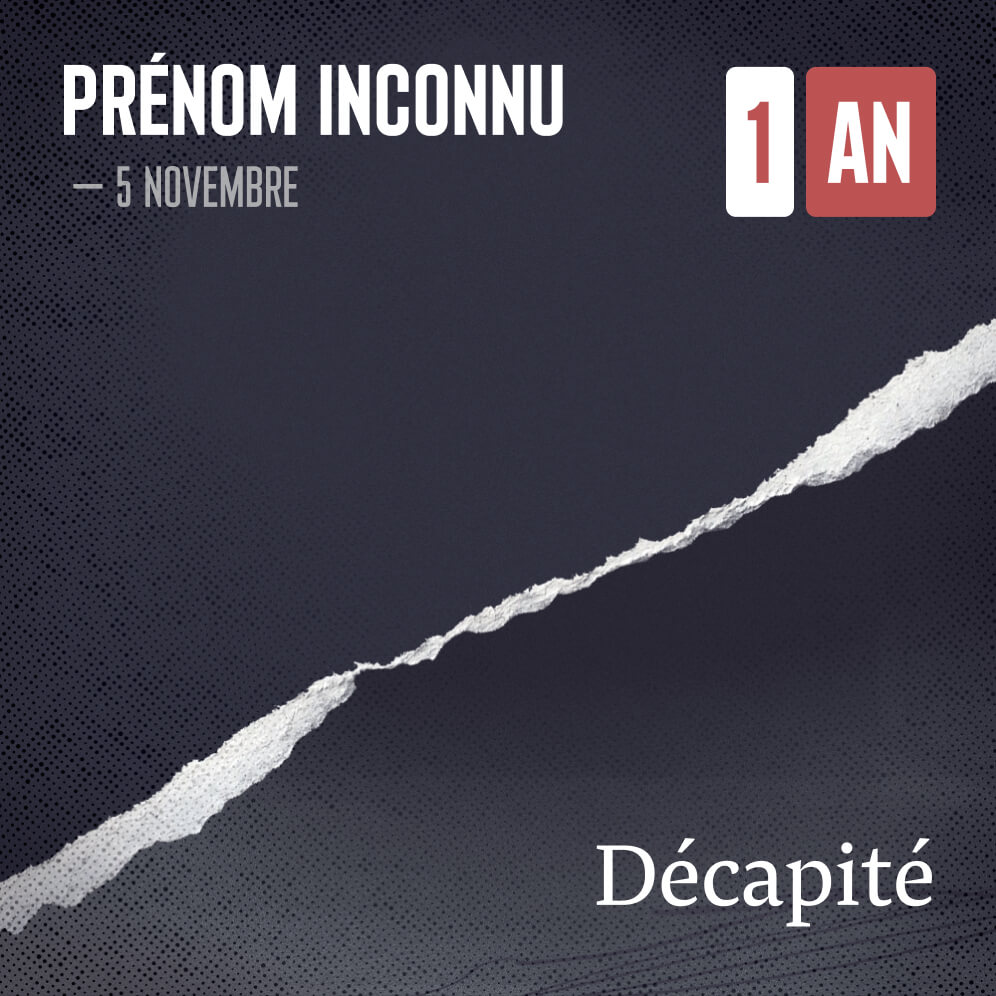 PRÉNOM INCONNU

— 5 NOVEMBRE

1 AN

Décapité