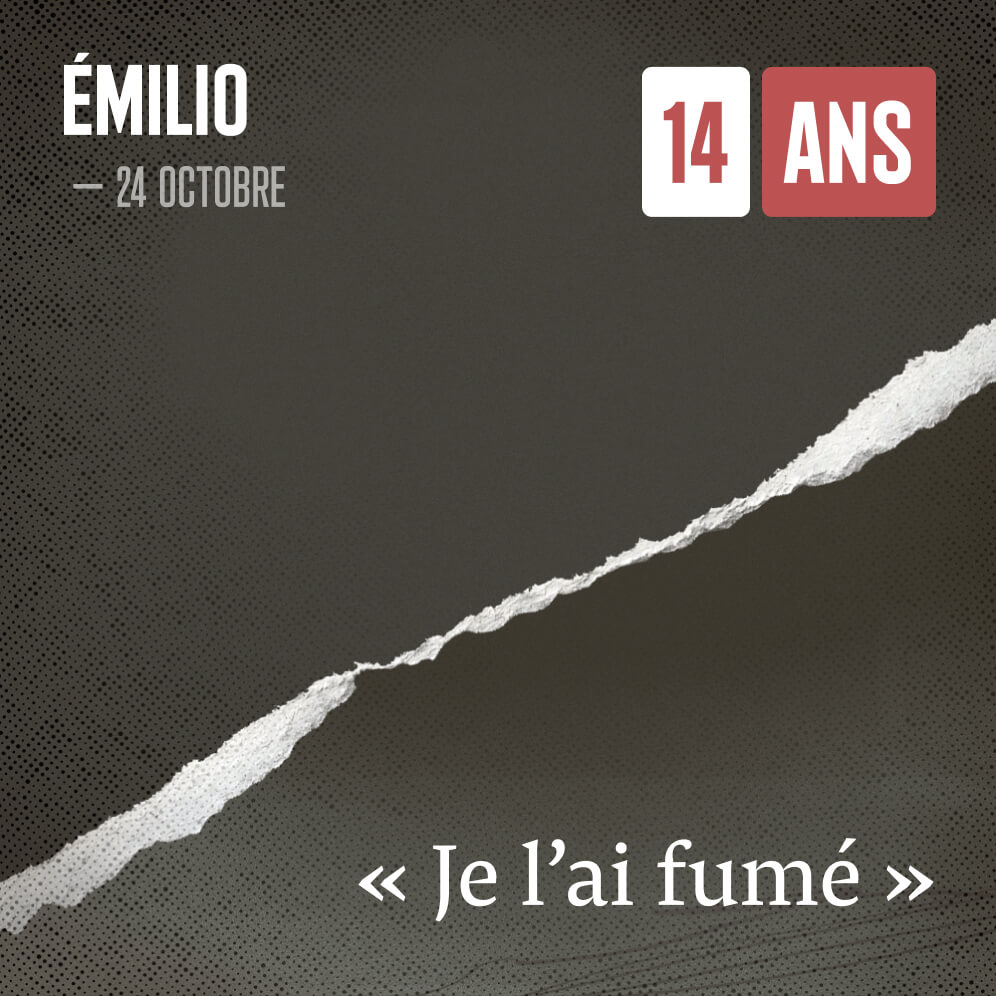 ÉMILIO
— 24 OCTOBRE

14 ANS

« Je l’ai fumé »