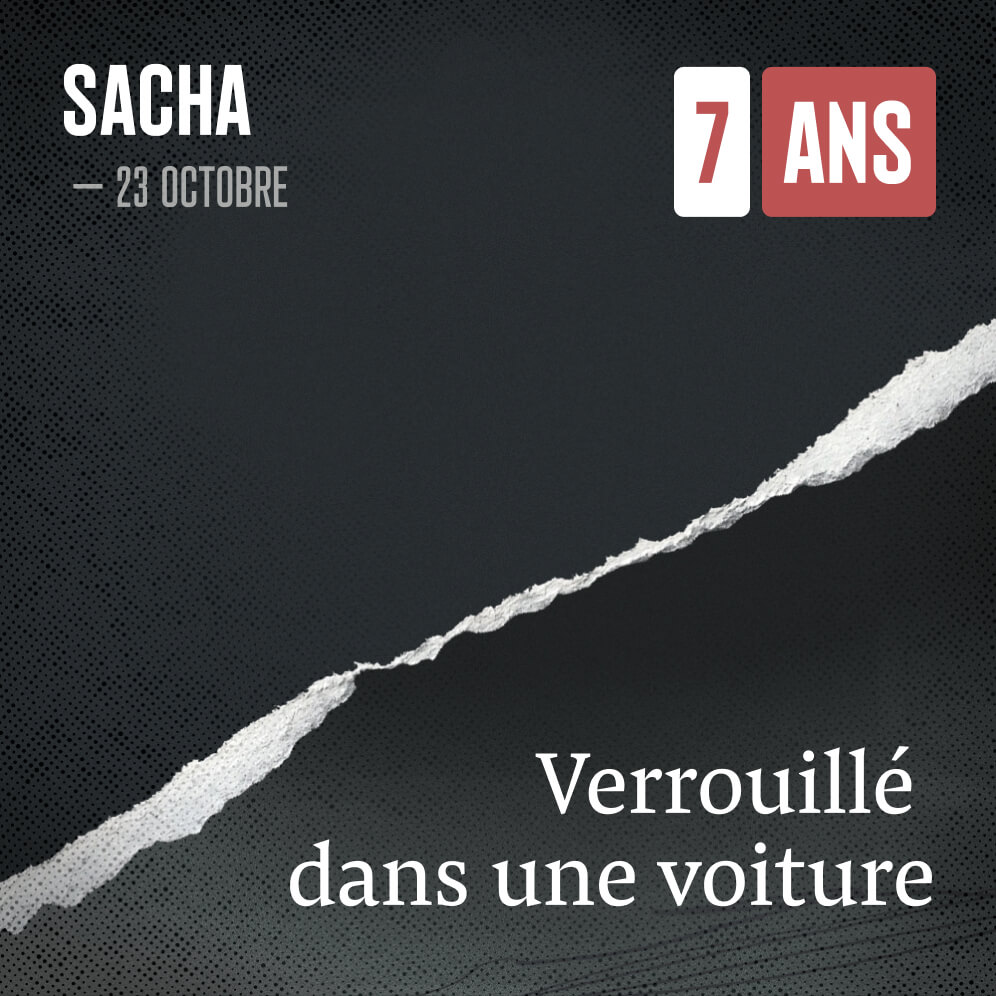 SACHA
— 23 OCTOBRE

7 ANS

Verrouillé dans une voiture