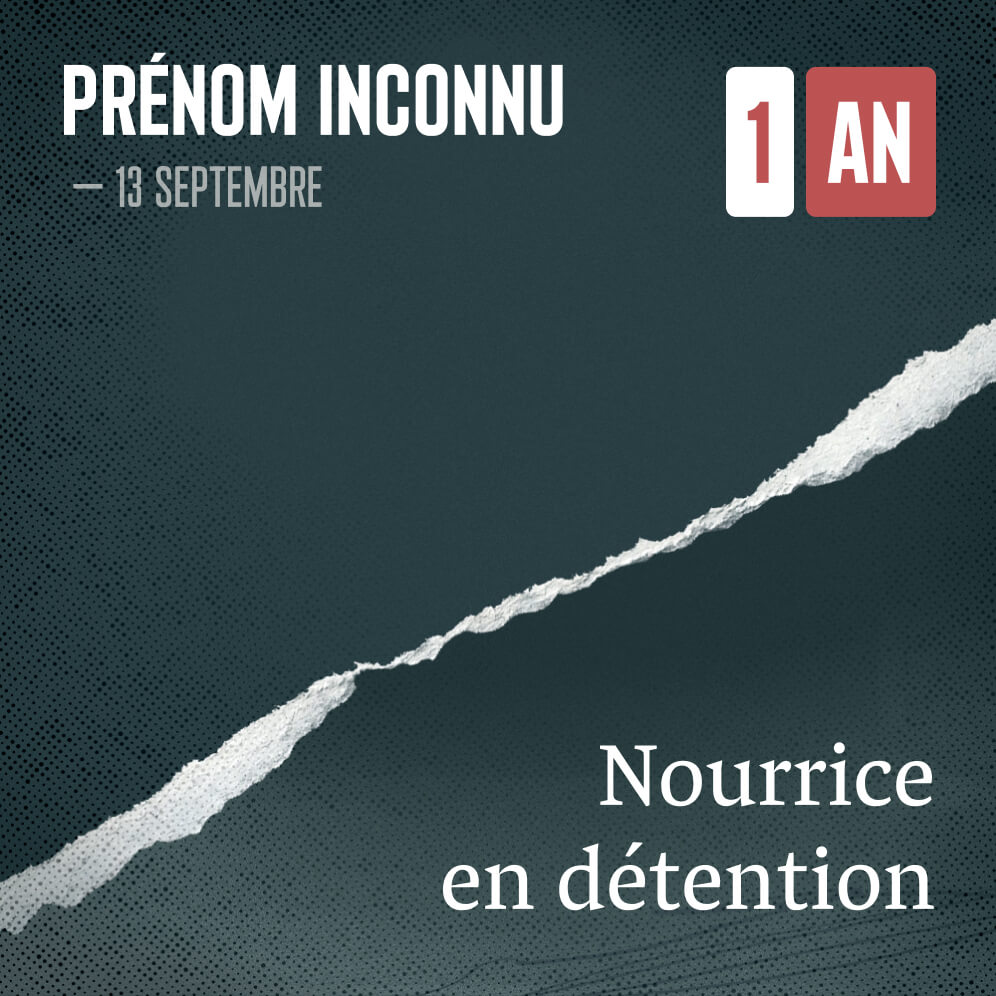 PRÉNOM INCONNU
— 13 SEPTEMBRE

1 AN

Nourrice
en détention