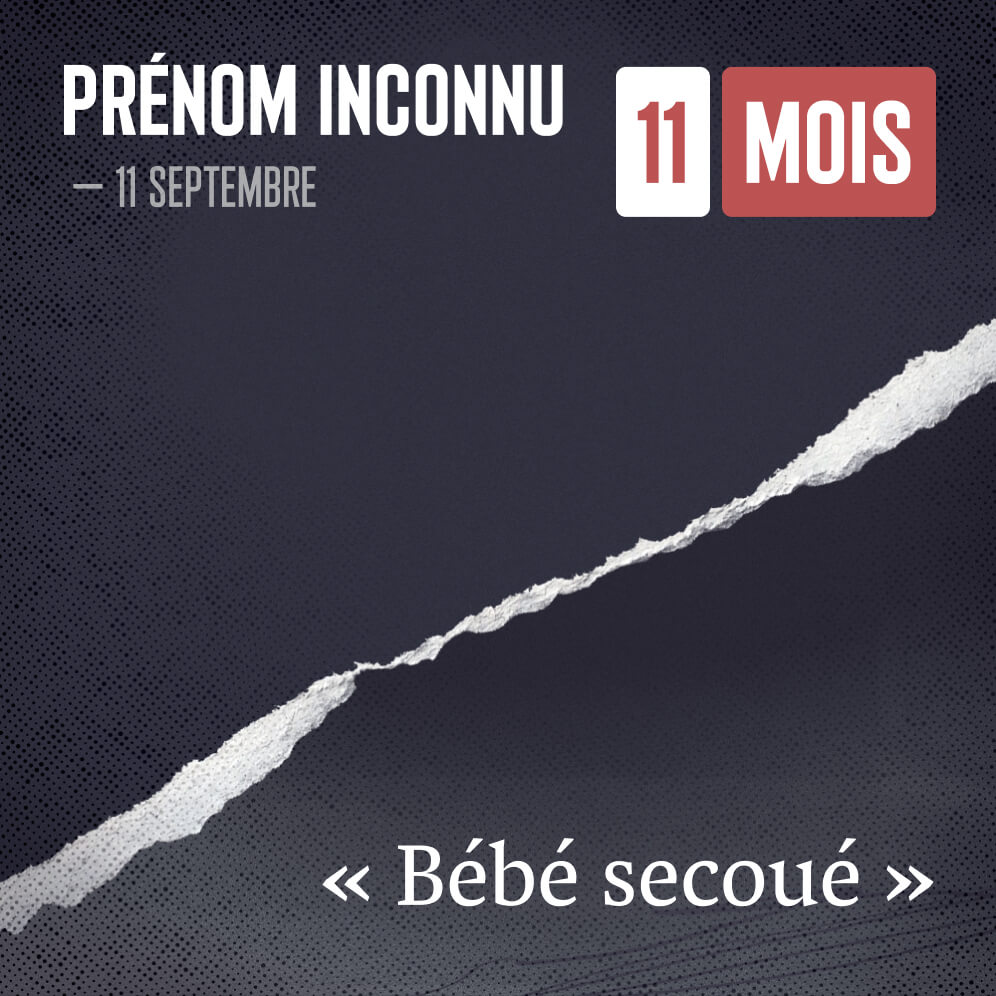 PRÉNOM INCONNU

— 11 SEPTEMBRE

11 MOIS

« Bébé secoué »