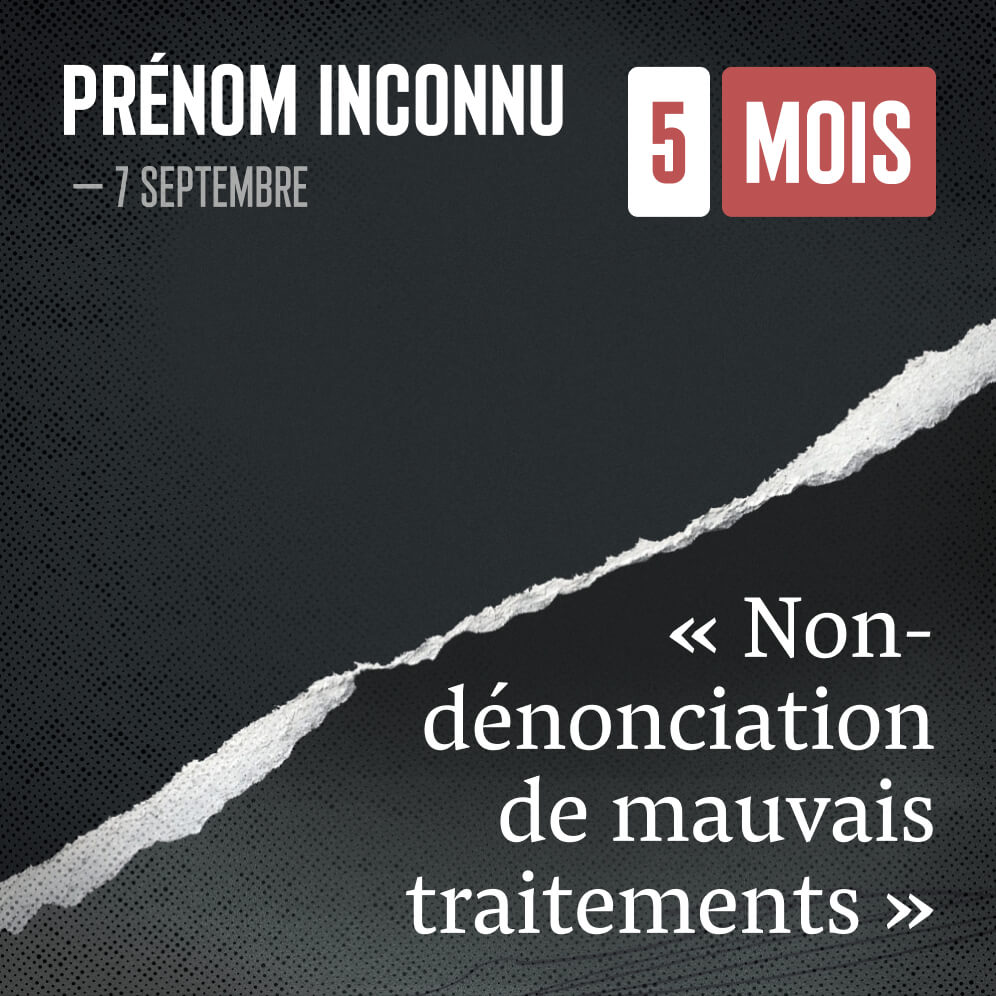 PRÉNOM INCONNU
— 7 SEPTEMBRE

5 MOIS

« Non-dénonciation de mauvais traitements »