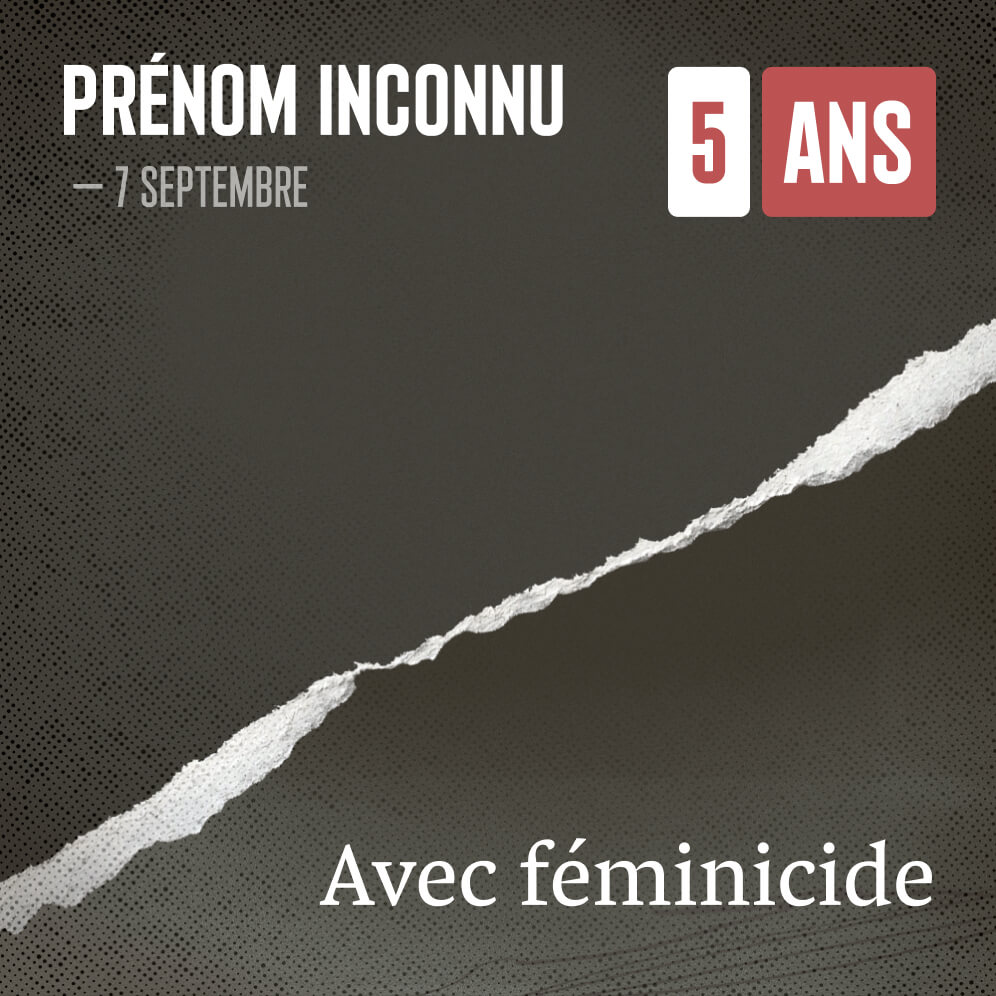 PRÉNOM INCONNU
— 7 SEPTEMBRE

5 ANS

Avec féminicide