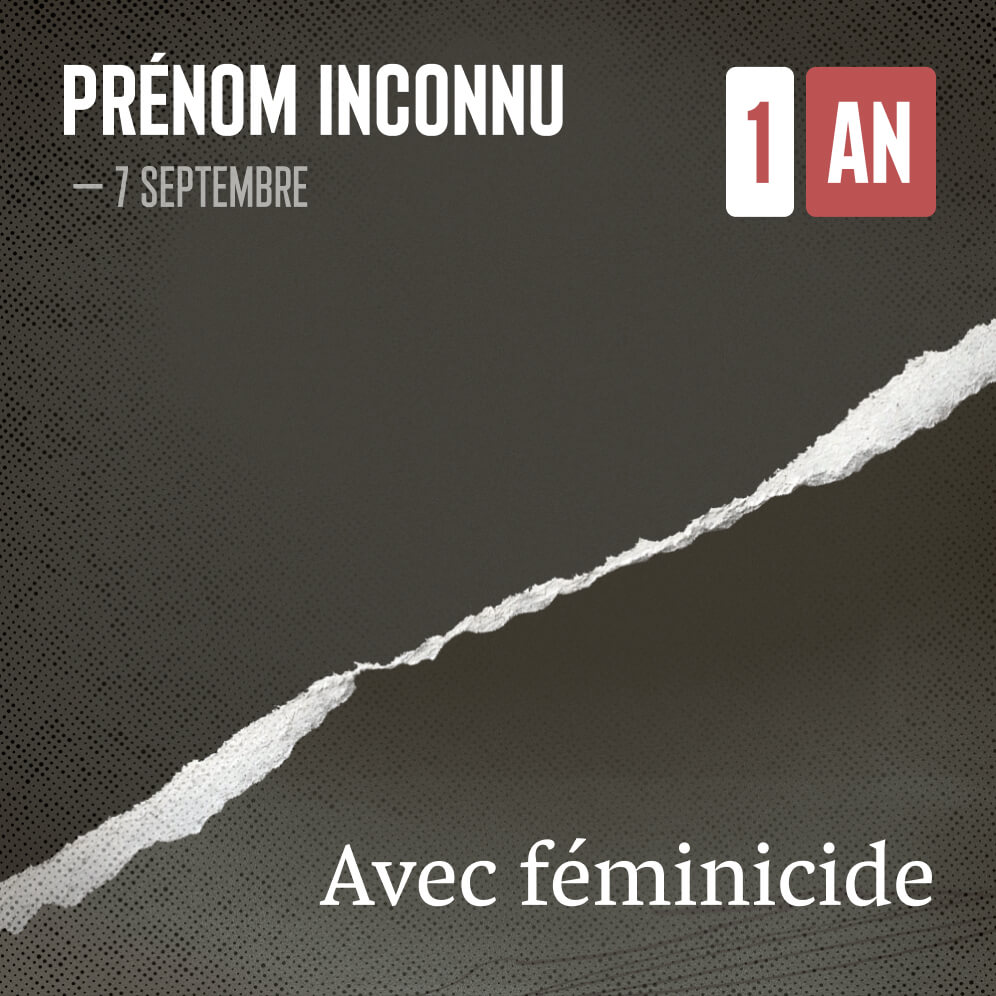 PRÉNOM INCONNU
— 7 SEPTEMBRE

1 AN

Avec féminicide