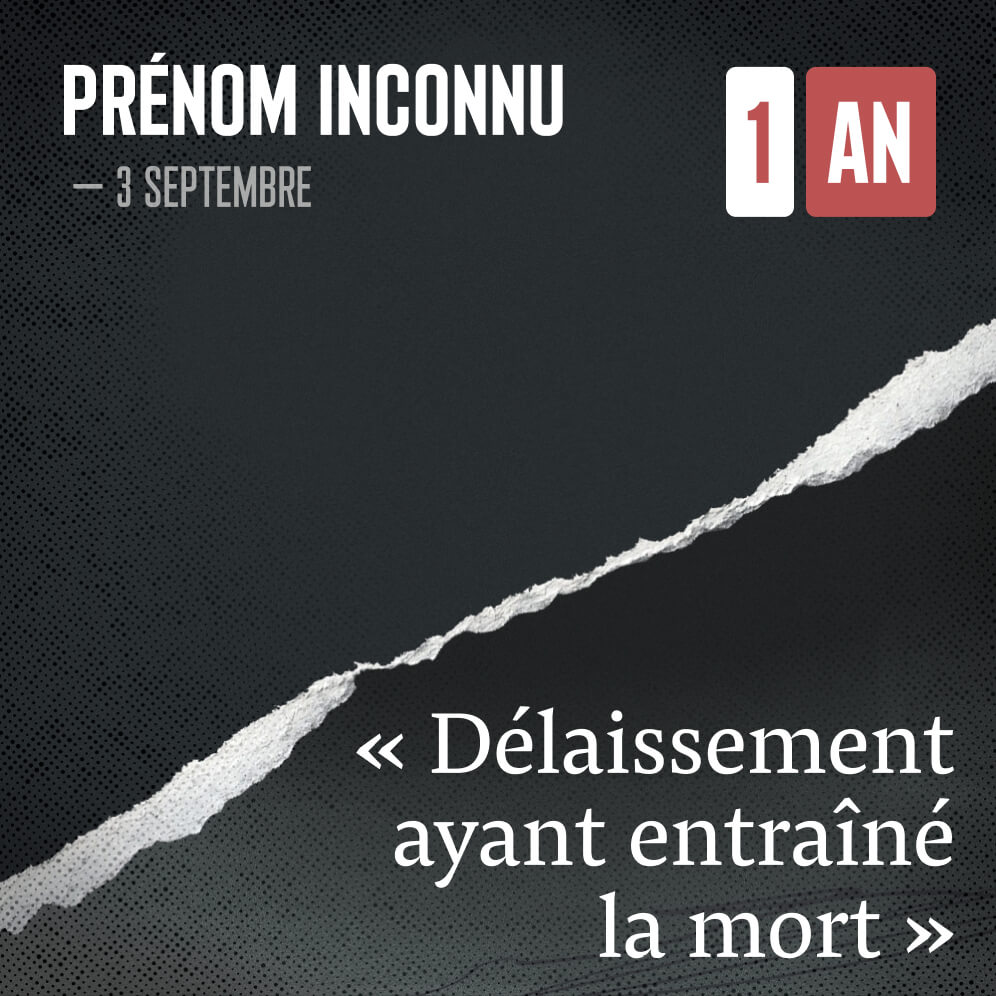 PRÉNOM INCONNU

— 3 SEPTEMBRE

1 AN

« Délaissement ayant entraîné la mort »