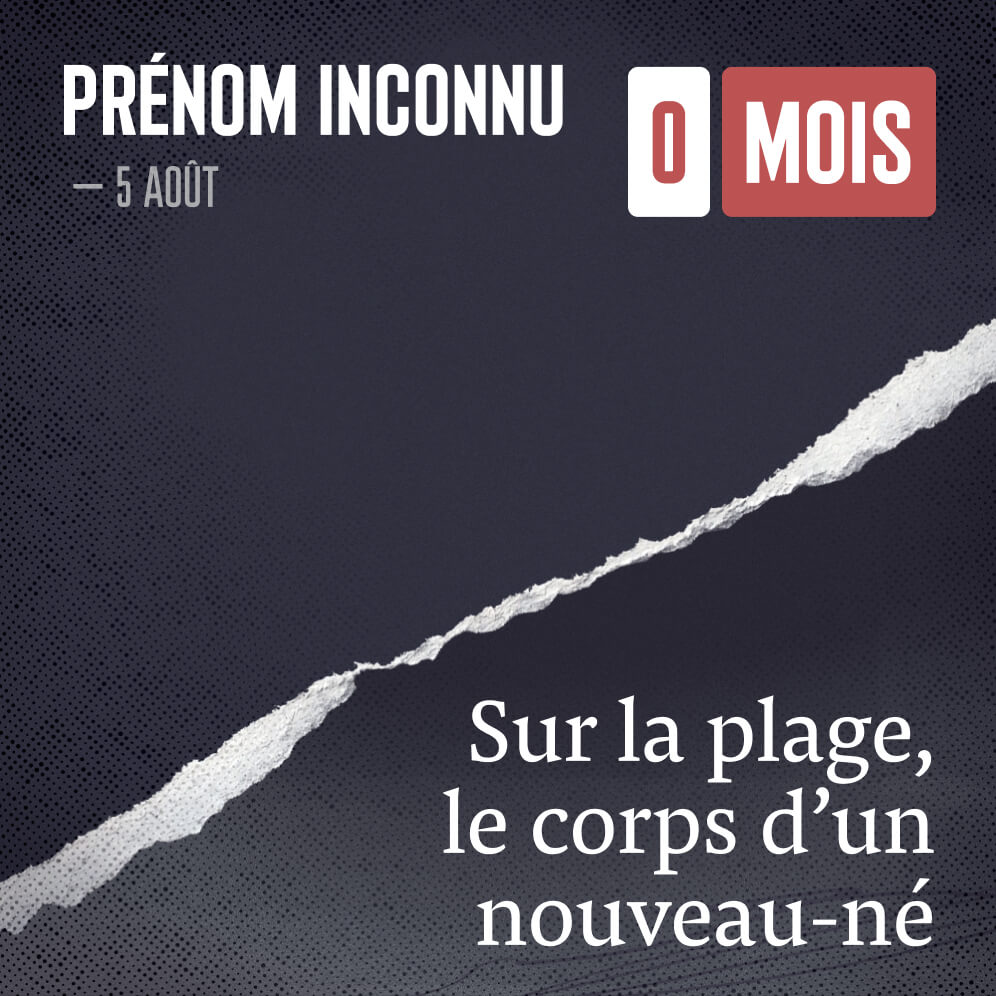 PRÉNOM INCONNU
— 5 AOÛT

0 MOIS

Sur la plage, le corps d’un nouveau-né