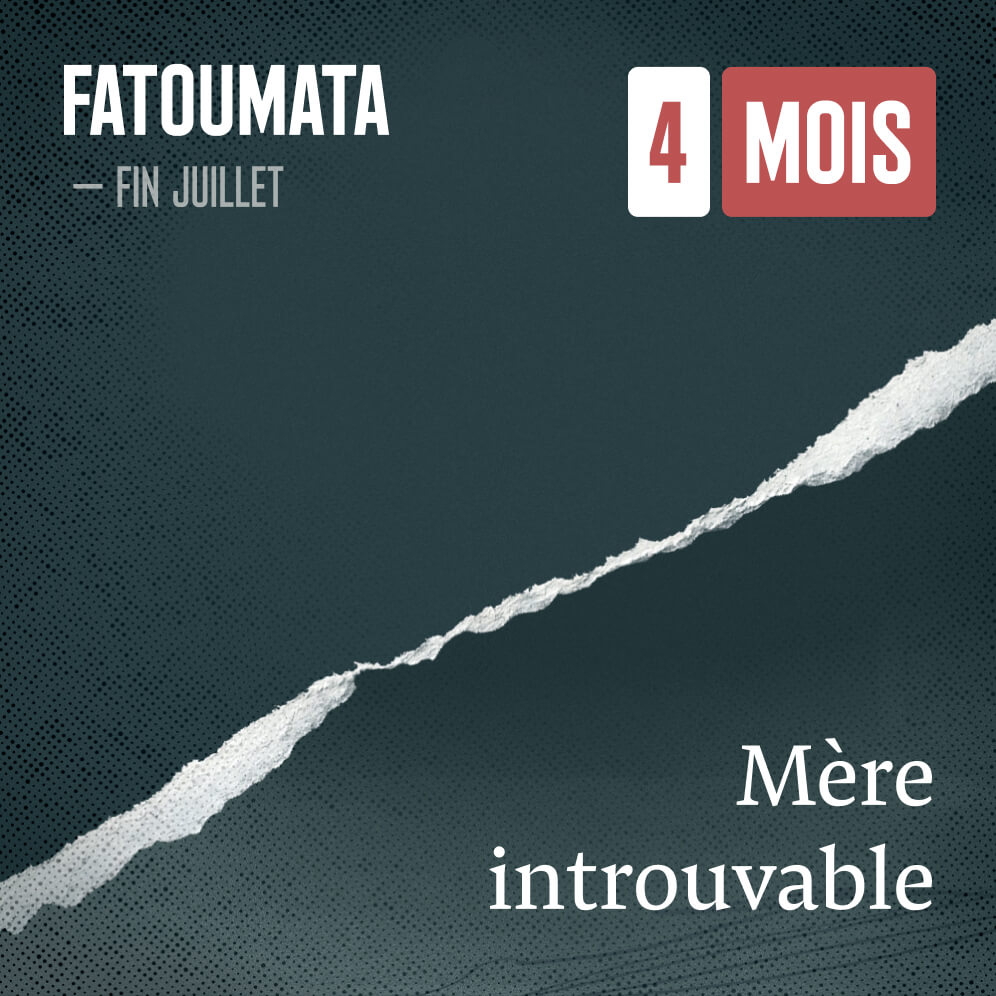 FATOUMATA
— FIN JUILLET

4 MOIS

Mère introuvable