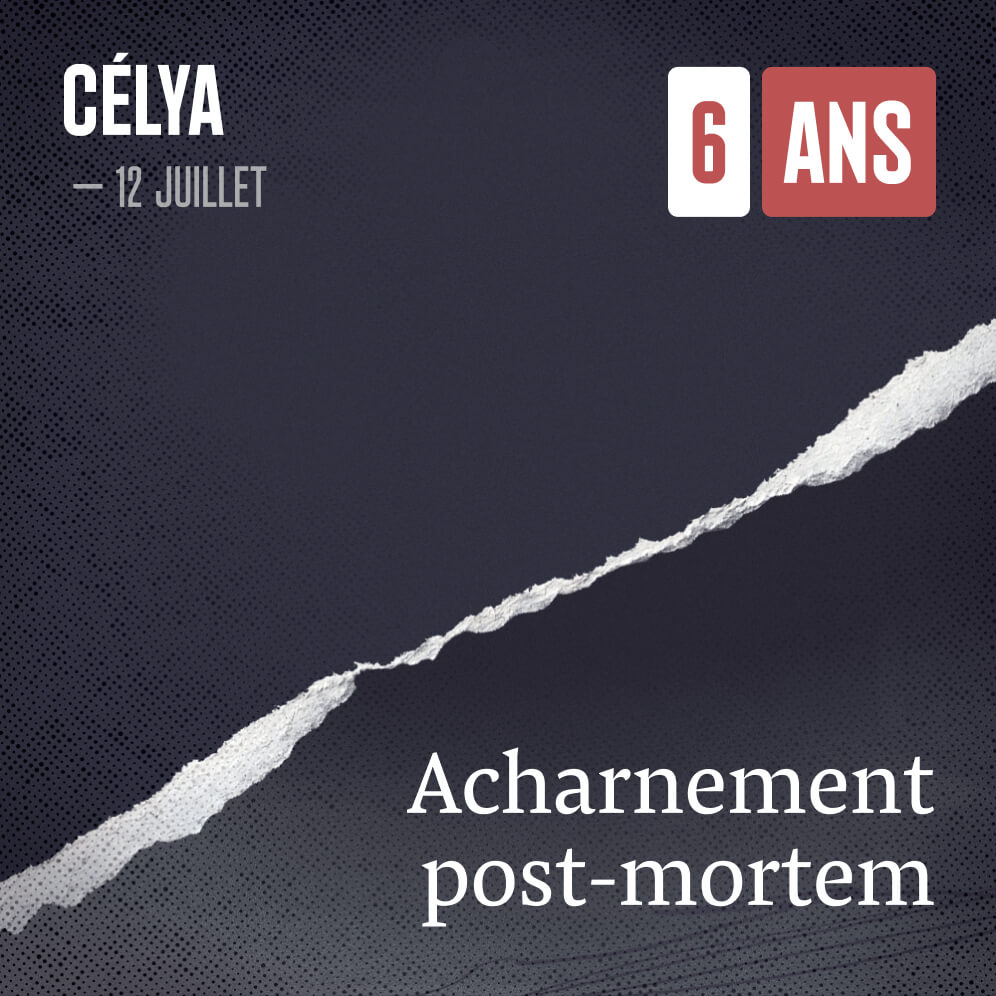 CÉLYA
— 12 JUILLET

6 ANS

Acharnement post-mortem