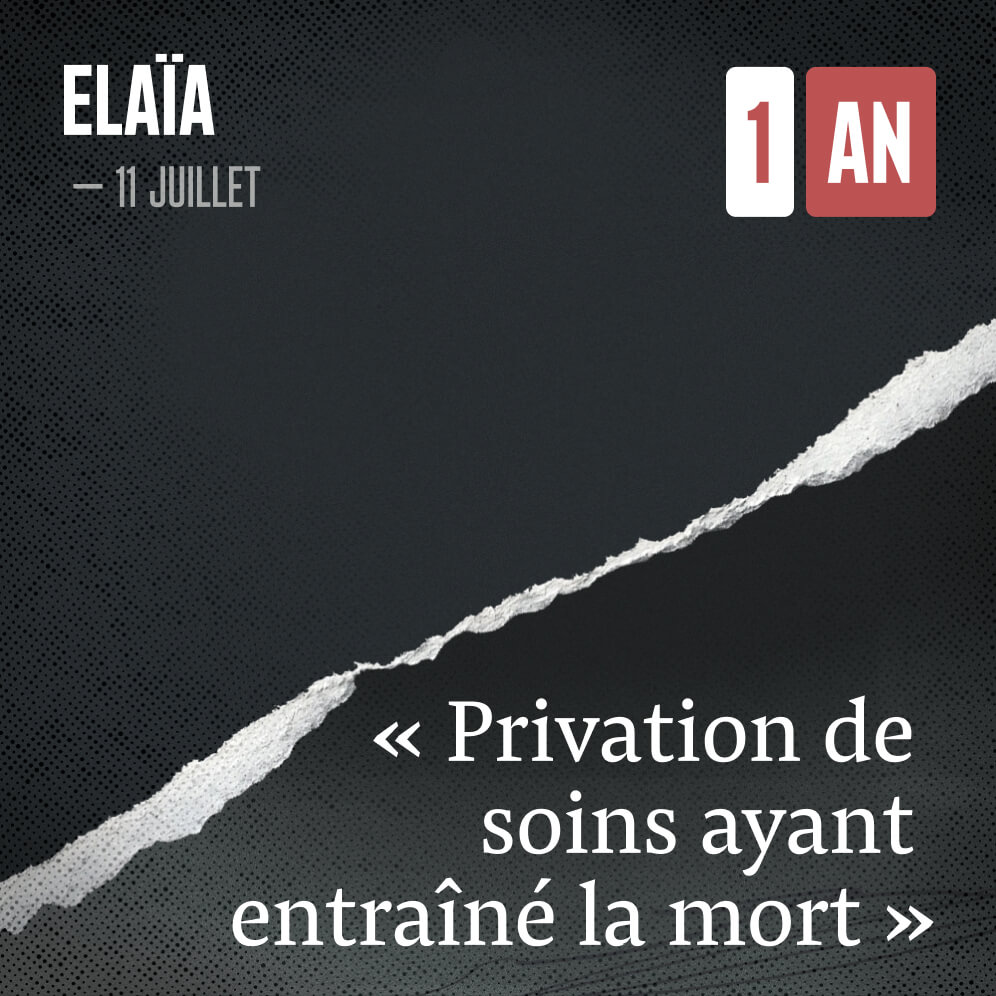 ELAÏA
— 11 JUILLET

1 AN

« Privation de soins ayant entraîné la mort »