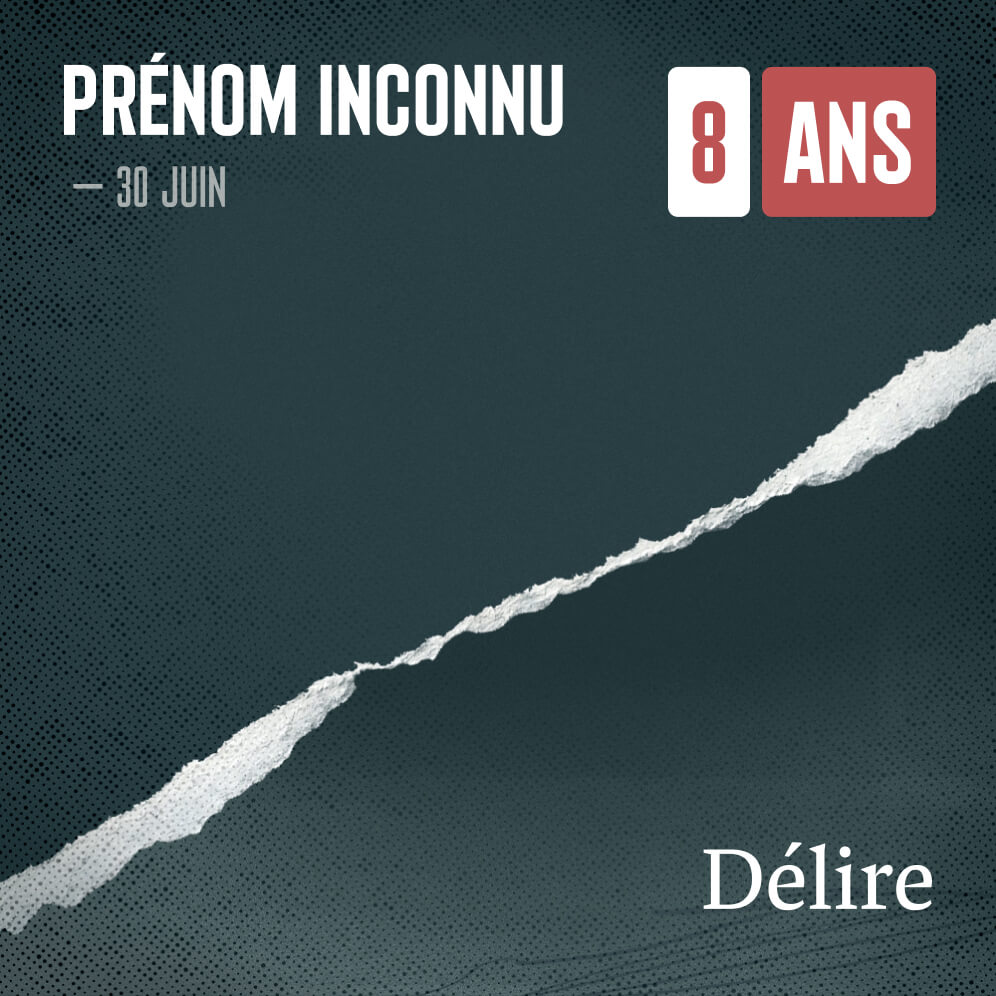 PRÉNOM INCONNU
— 30 JUIN

8 ANS

Délire