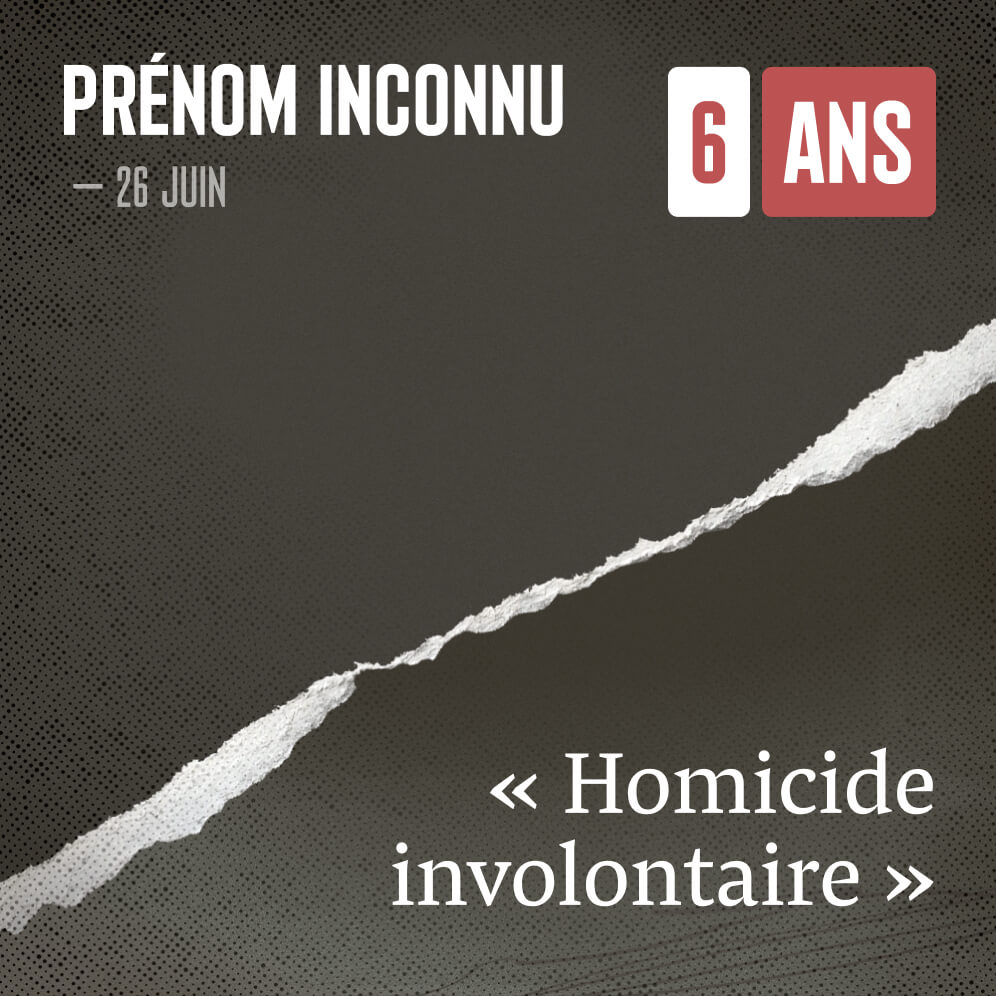 PRÉNOM INCONNU

— 26 JUIN

6 ANS

« Homicide involontaire »