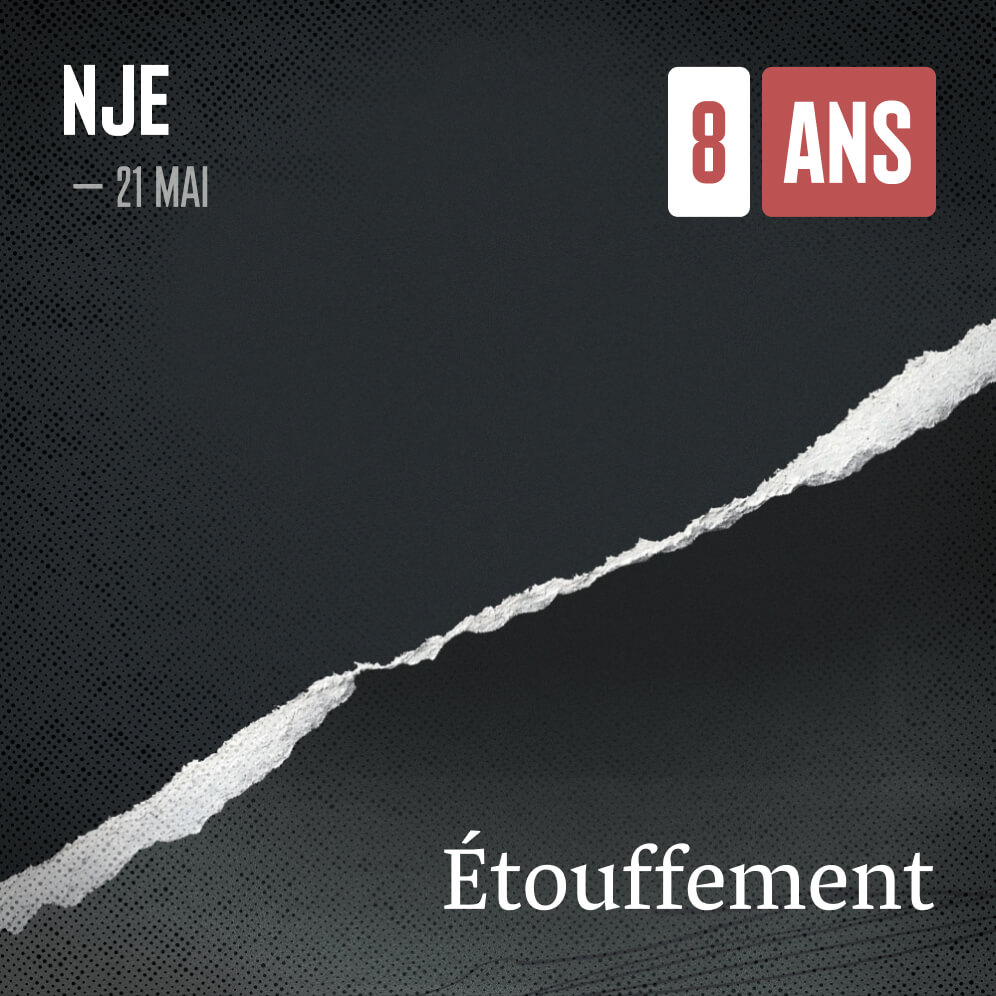 NJE
— 21 MAI

8 ANS

Étouffement