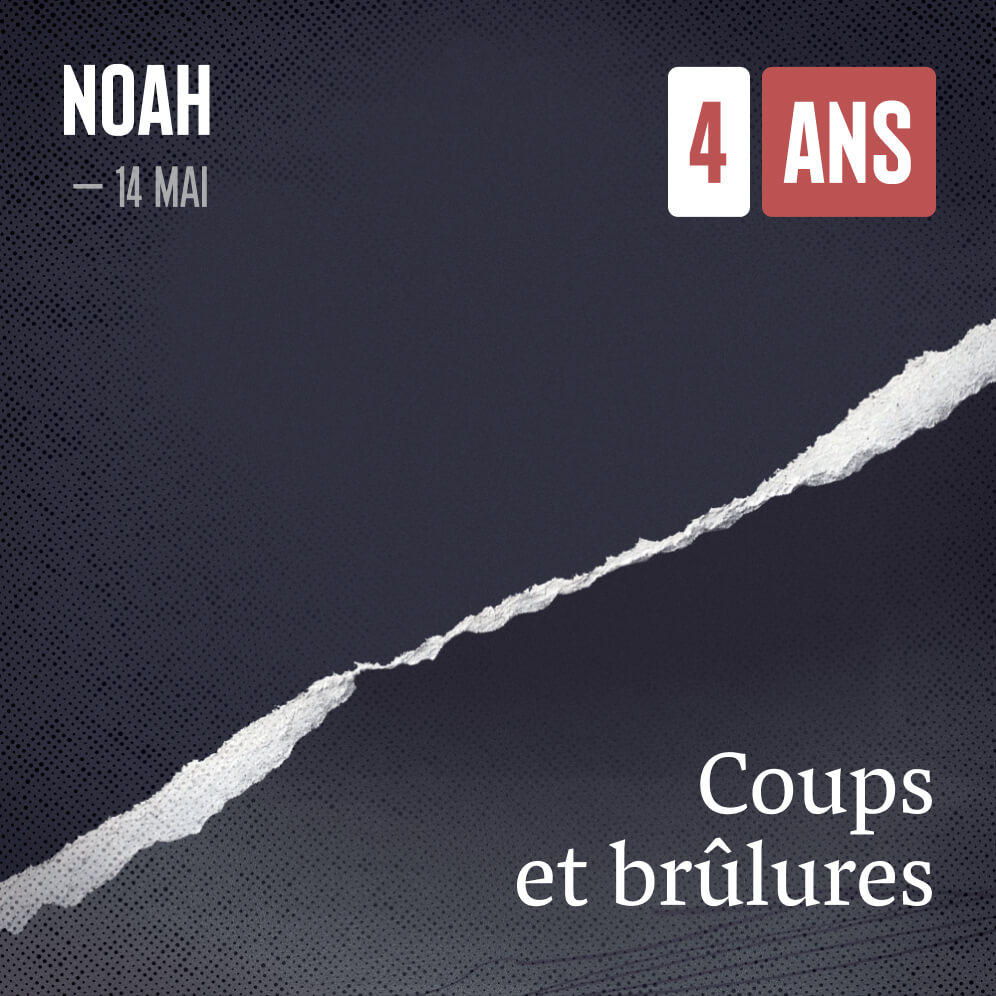 NOAH
— 14 MAI

4 ANS

Coups
et brûlures