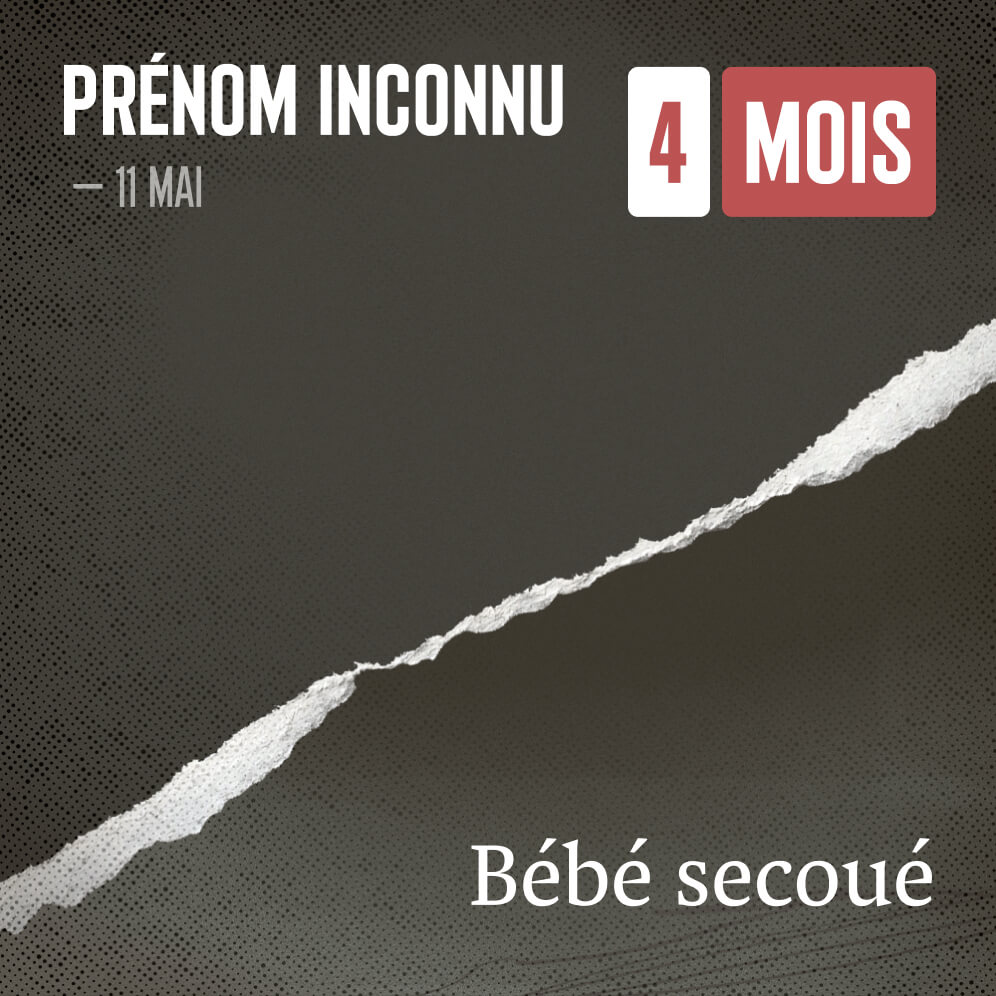 PRÉNOM INCONNU

— 11 MAI

4 MOIS

Bébé secoué