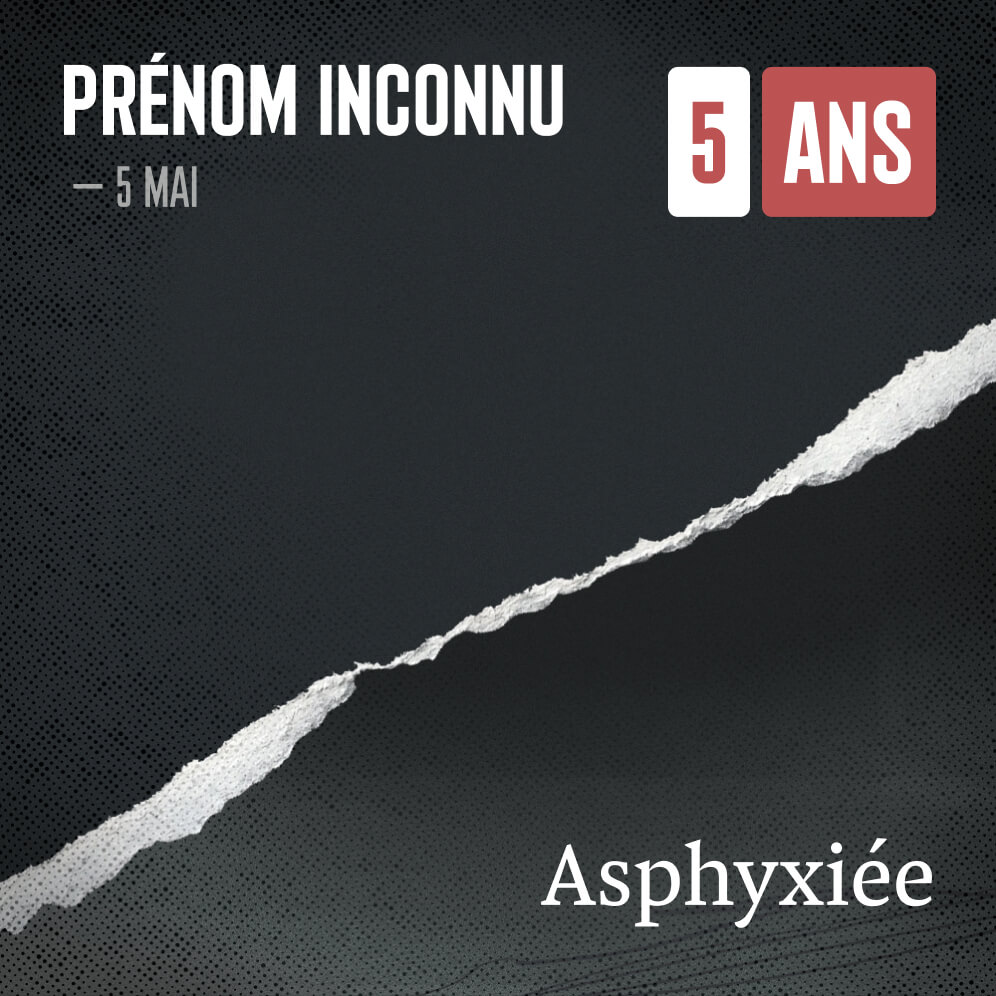 PRÉNOM INCONNU
— 5 MAI

5 ANS

Asphyxiée