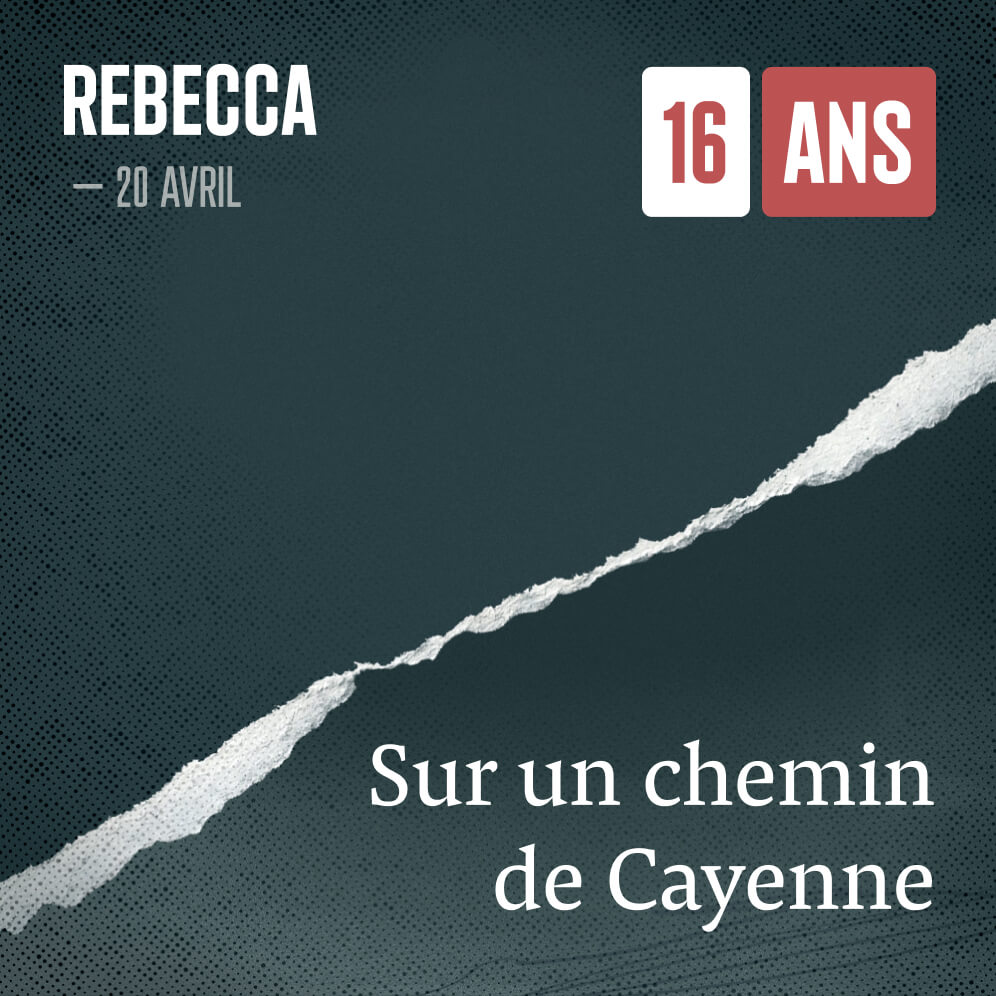 REBECCA
— 20 AVRIL

16 ANS

Sur un chemin de Cayenne