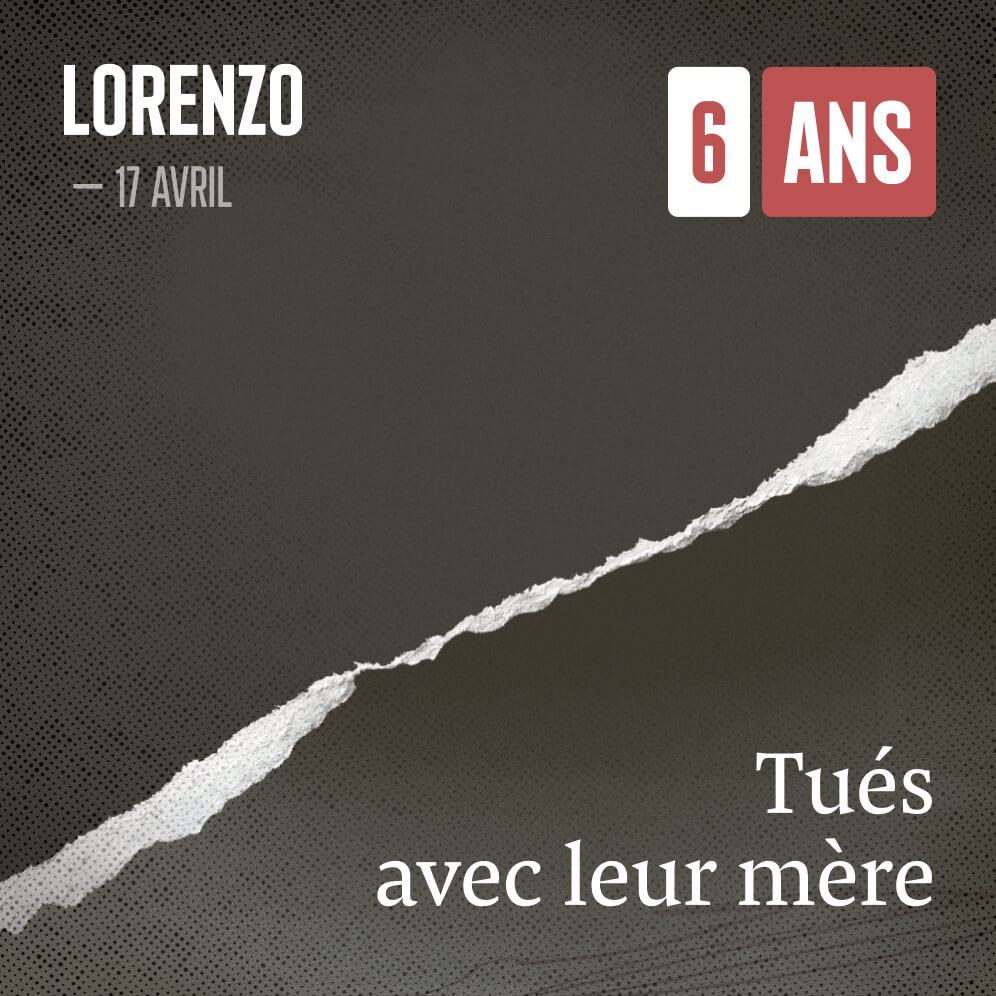 LORENZO
— 17 AVRIL

6 ANS

Tués
avec leur mère