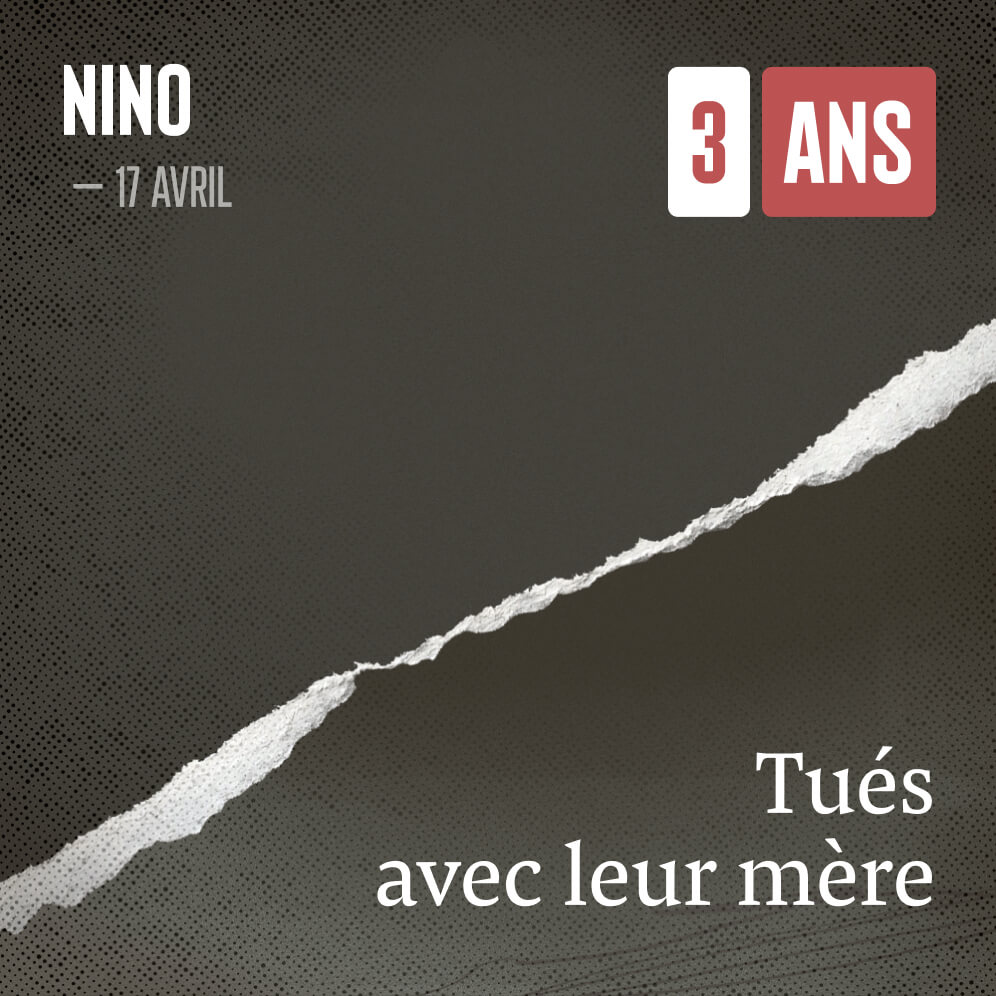 NINO
— 17 AVRIL

3 ANS

Tués
avec leur mère