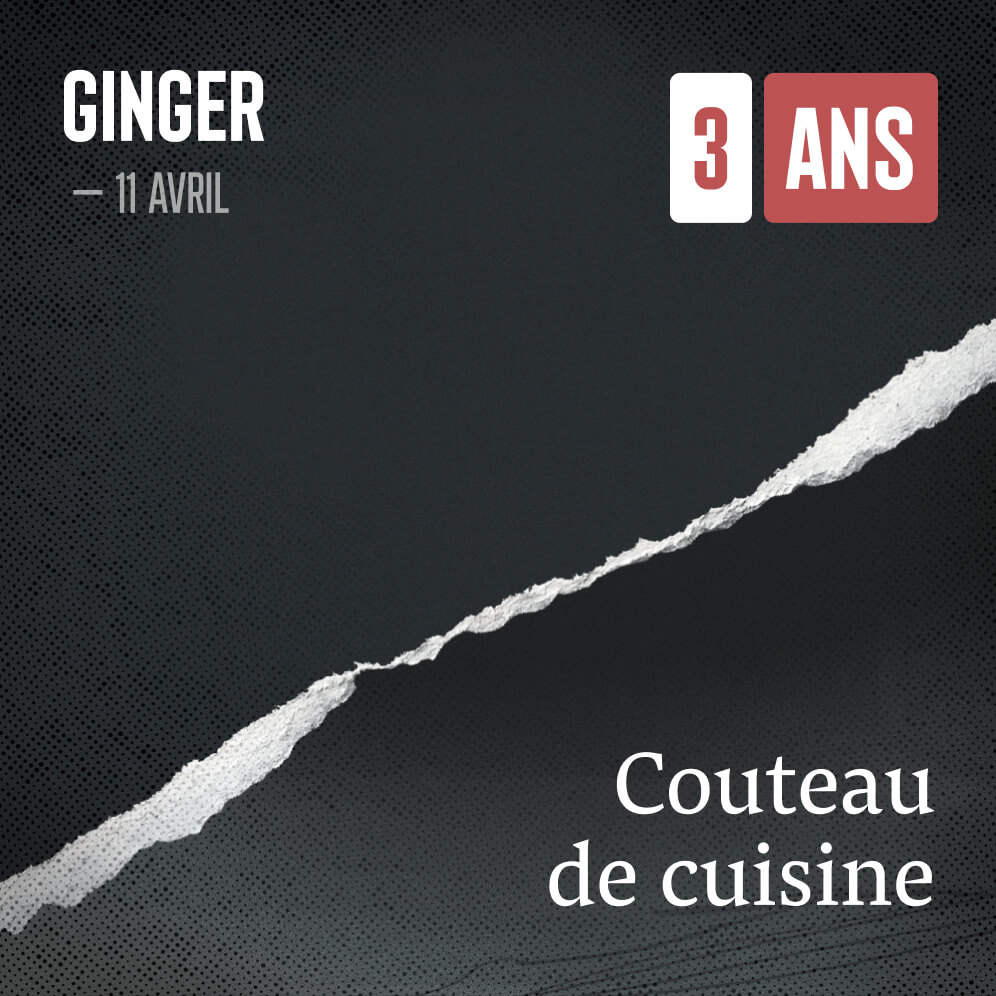 GINGER
— 11 AVRIL

3 ANS

Couteau
de cuisine