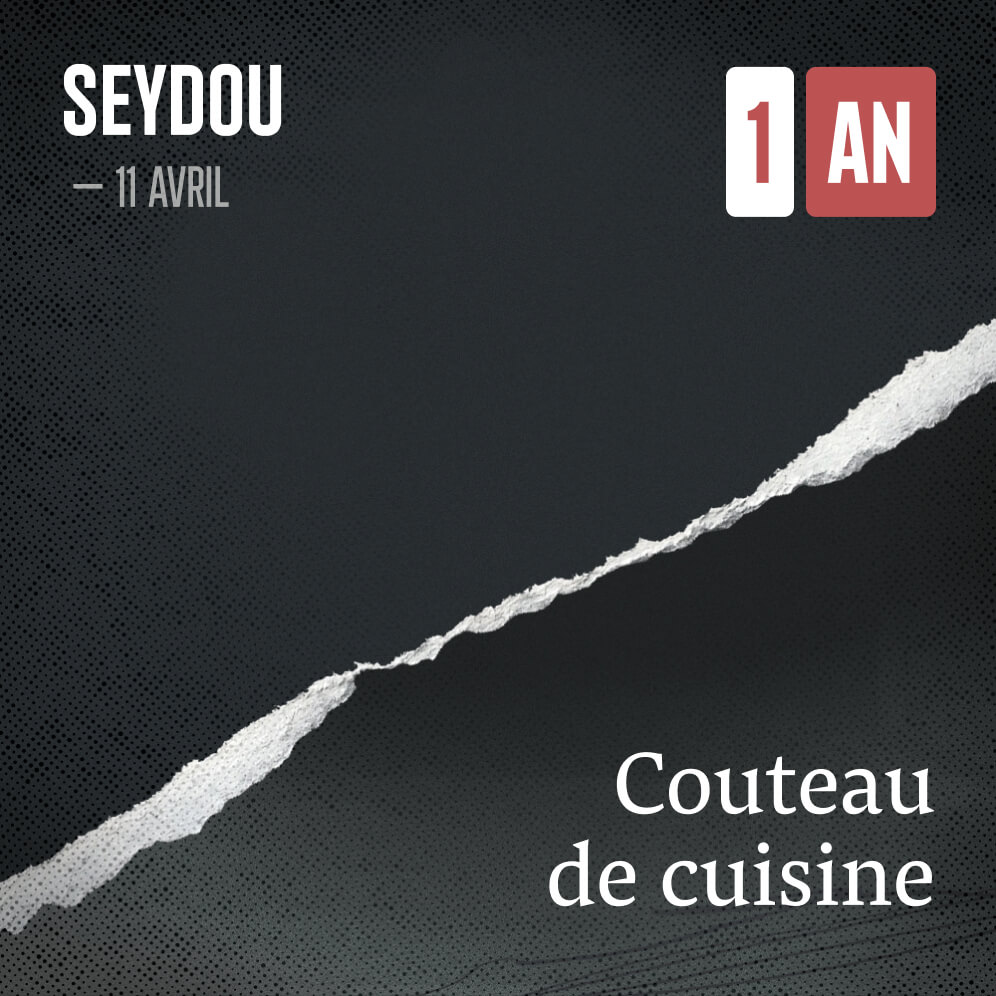 SEYDOU
— 11 AVRIL

1 AN

Couteau de cuisine