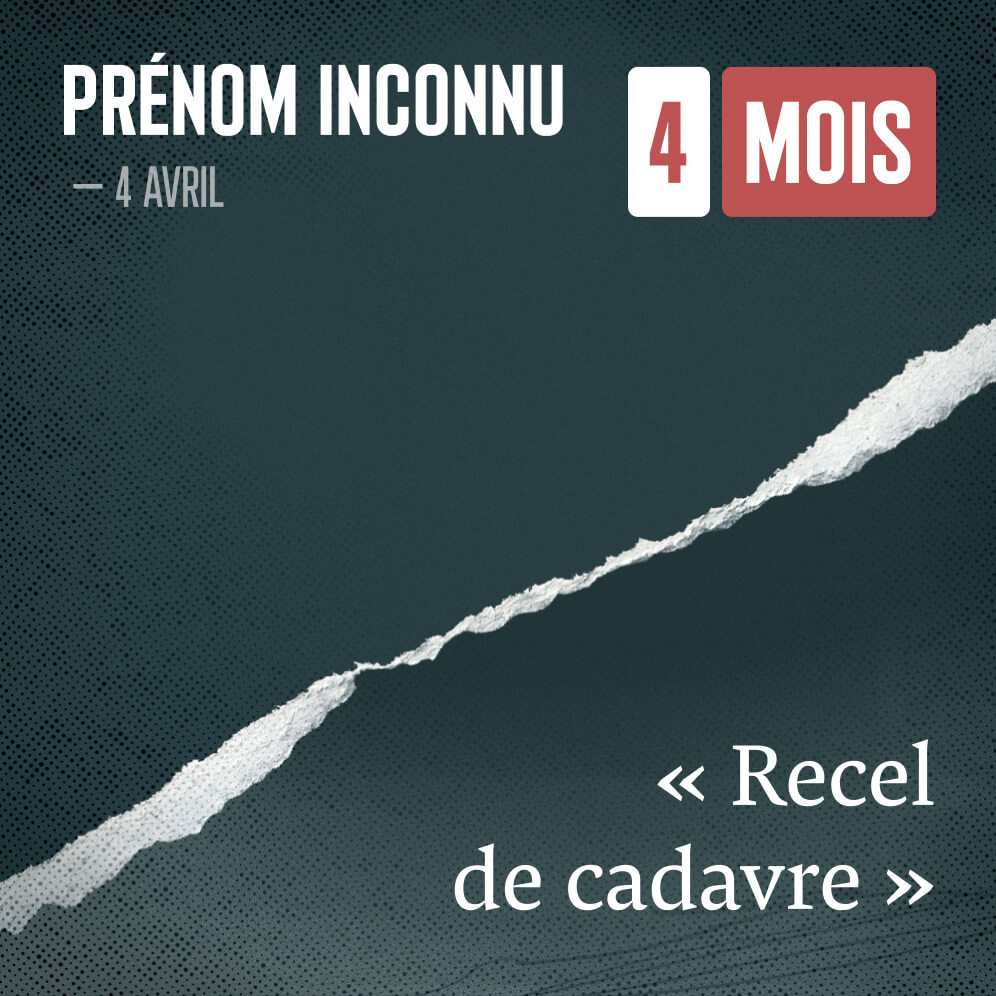 PRÉNOM INCONNU
— 4 AVRIL

4 MOIS

« Recel de cadavre »