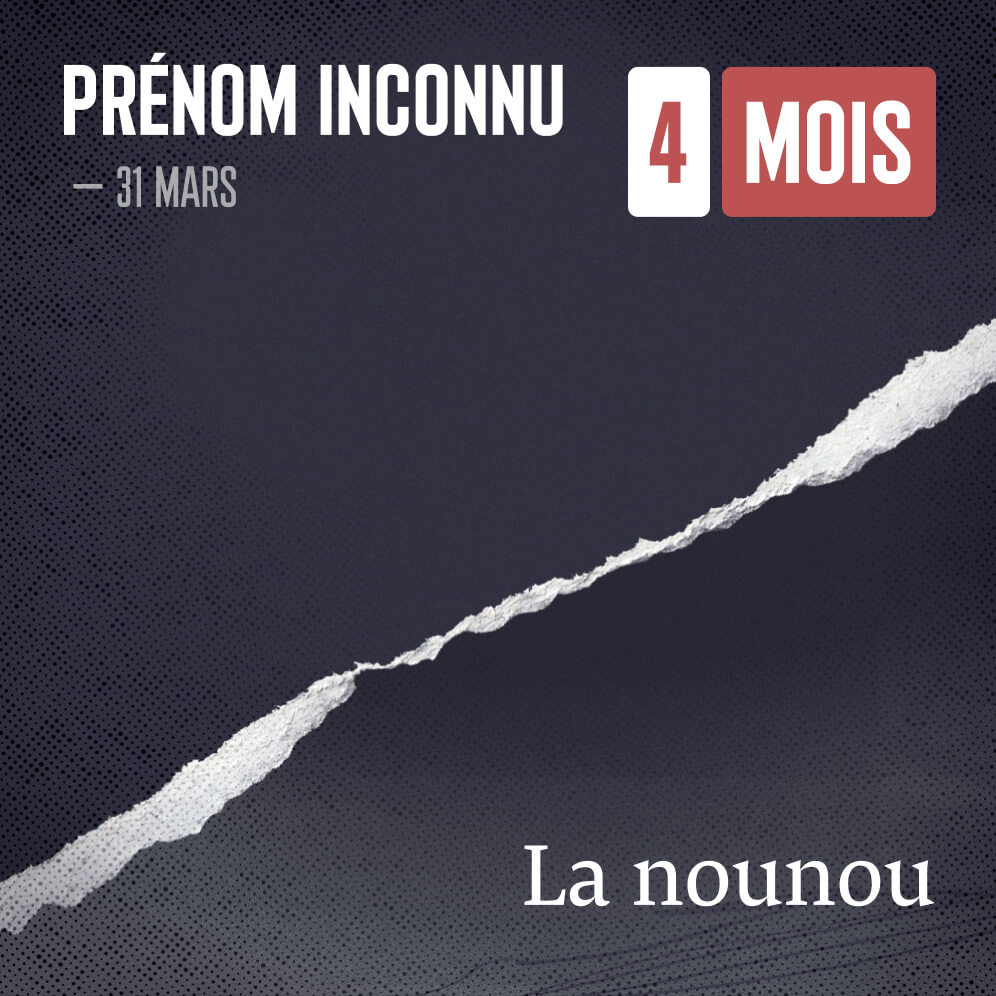 PRÉNOM INCONNU
— 31 MARS

4 MOIS

La nounou