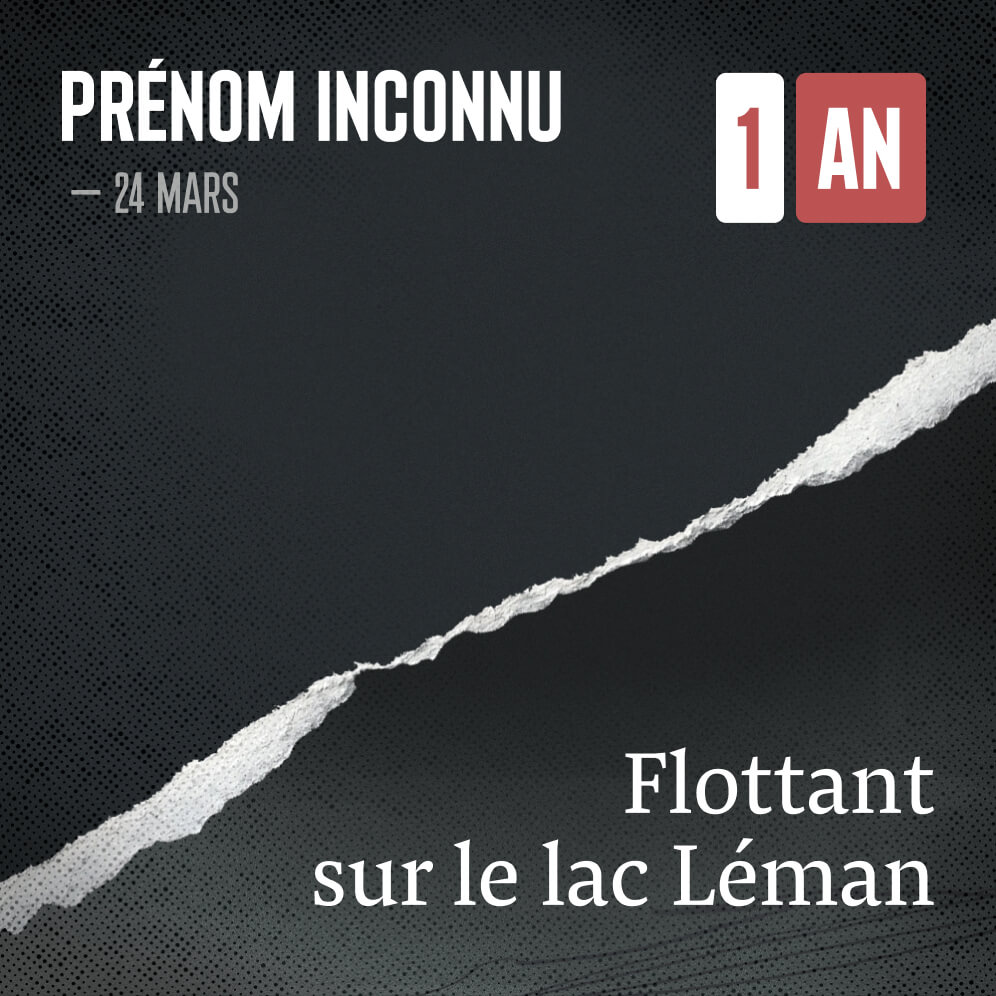 PRÉNOM INCONNU
— 24 MARS

1 AN

Flottant
sur le lac Léman