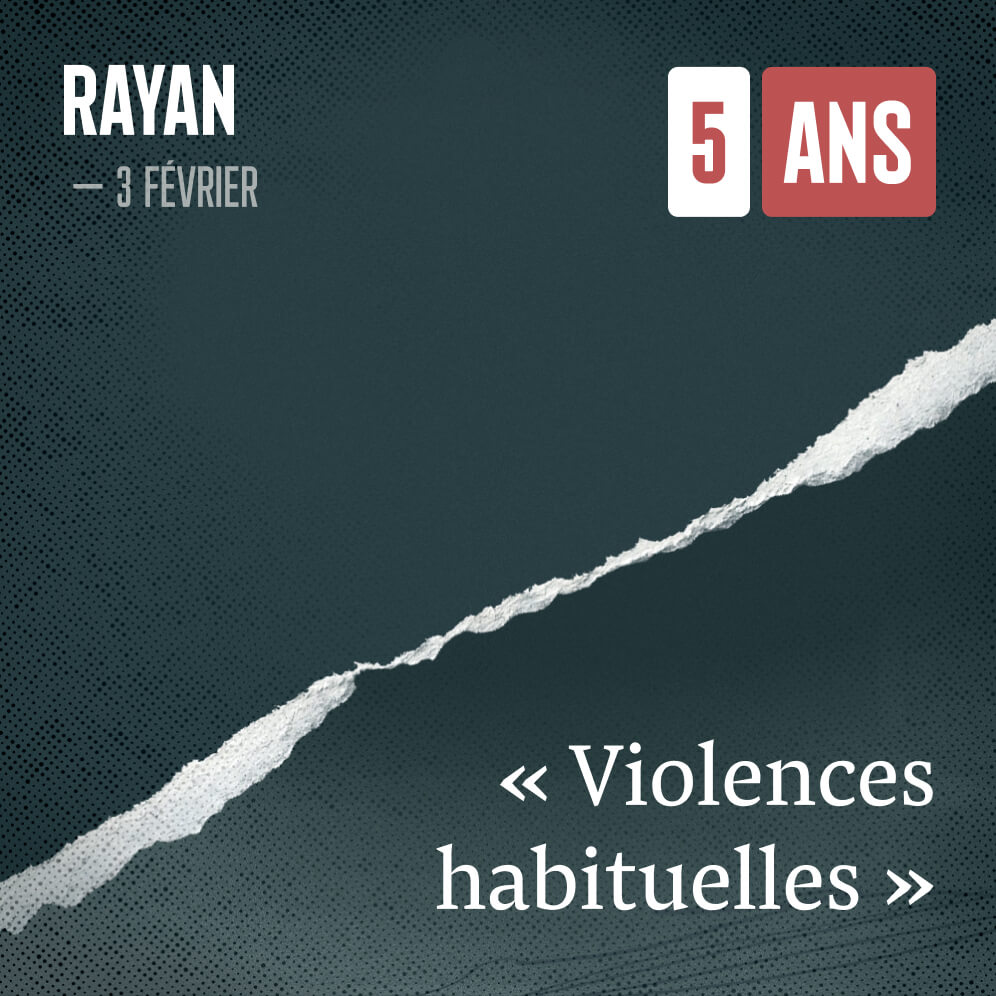 RAYAN
— 3 FÉVRIER

5 ANS

« Violences habituelles »