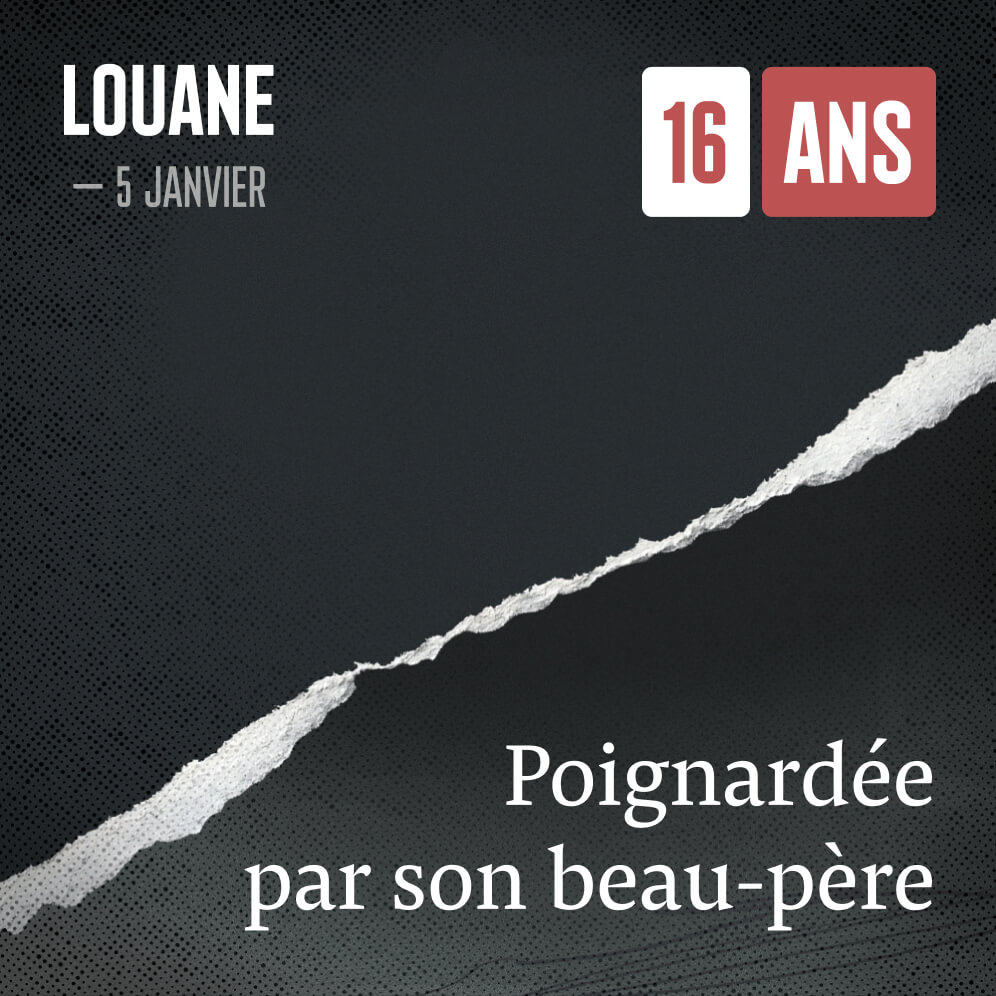 LOUANE
— 5 JANVIER

16 ANS

Poignardée
par son beau-père